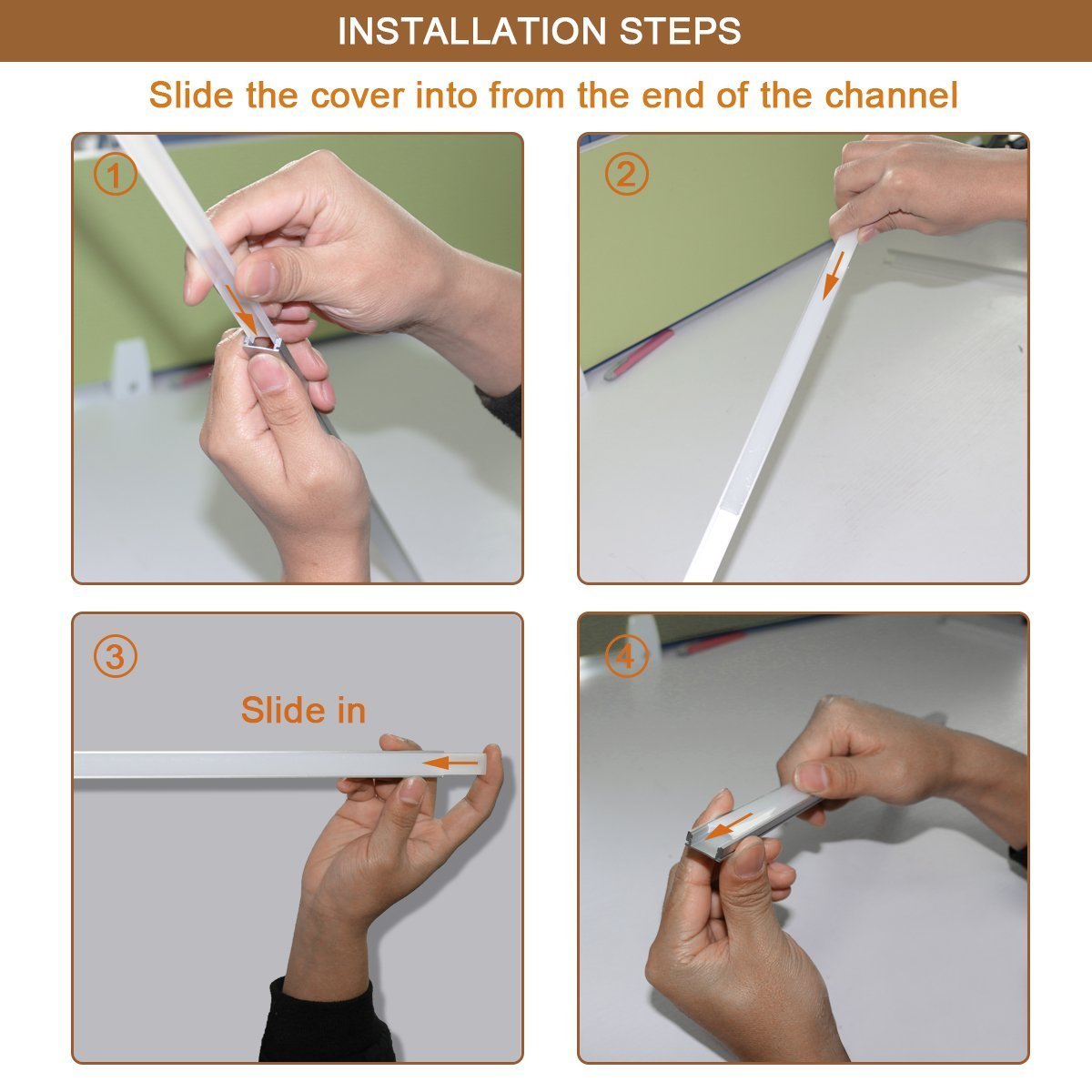 INSTALLATION STEPS

Slide the cover into from the end of the channel

①

②

③

Slide in

④