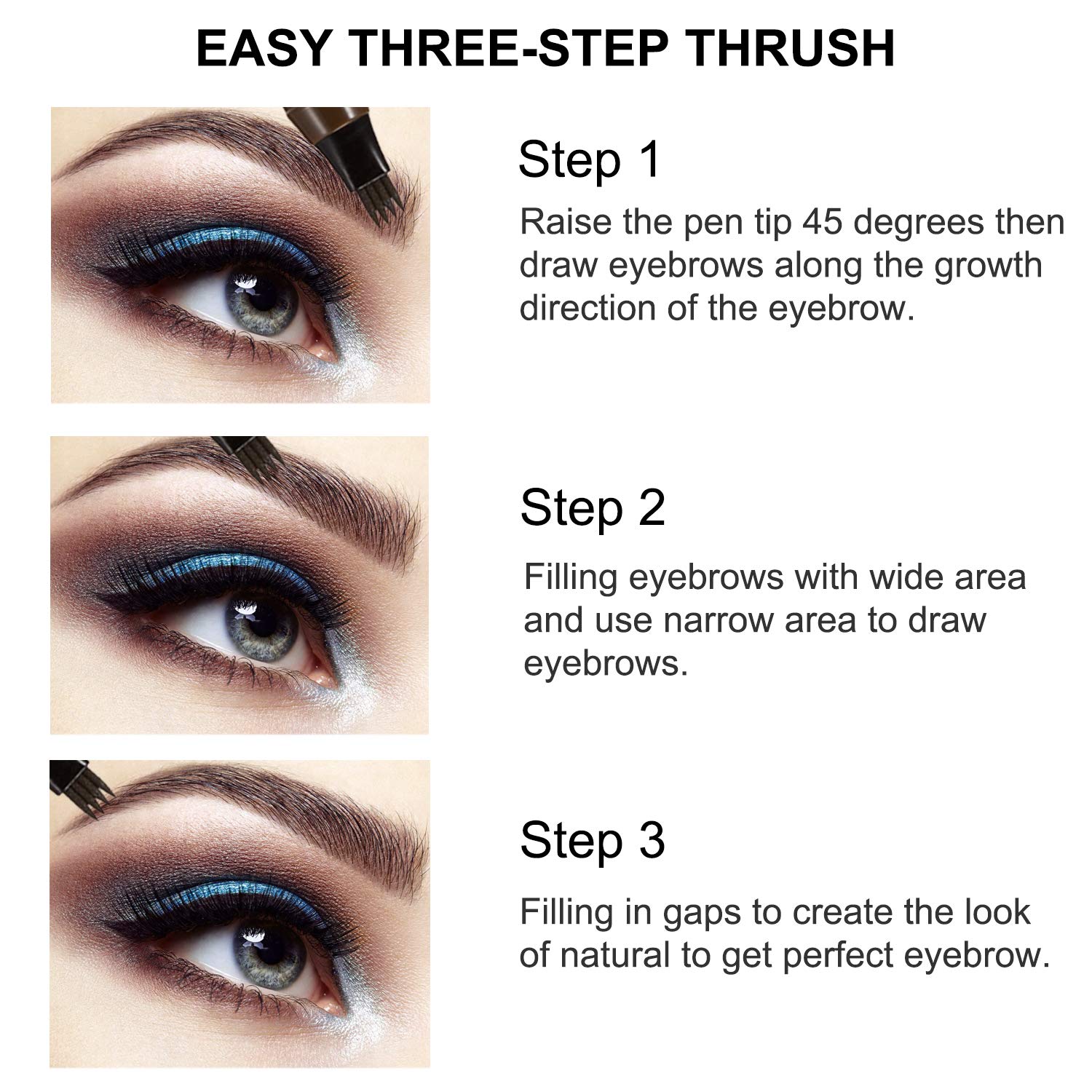 EASY THREE-STEP THRUSH

Step 1

Raise the pen tip 45 degrees then draw eyebrows along the growth direction of the eyebrow.

Step 2

Filling eyebrows with wide area and use narrow area to draw eyebrows.

Step 3

Filling in gaps to create the look of natural to get perfect eyebrow.