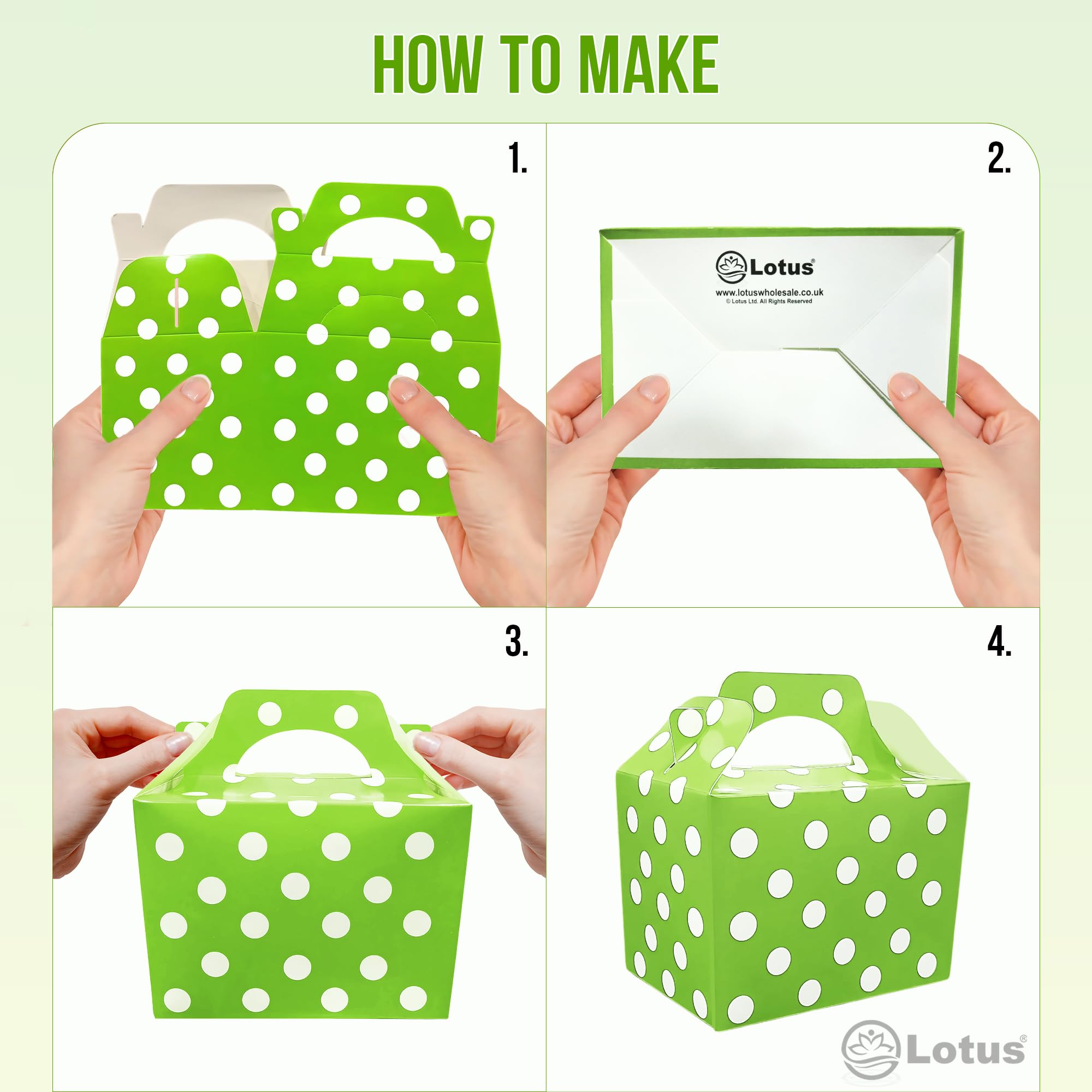 HOW TO MAKE

1.

2.

Lotus®

www.lotuswholesale.co.uk
© Lotus Ltd. All Rights Reserved

3.

4.

Lotus®