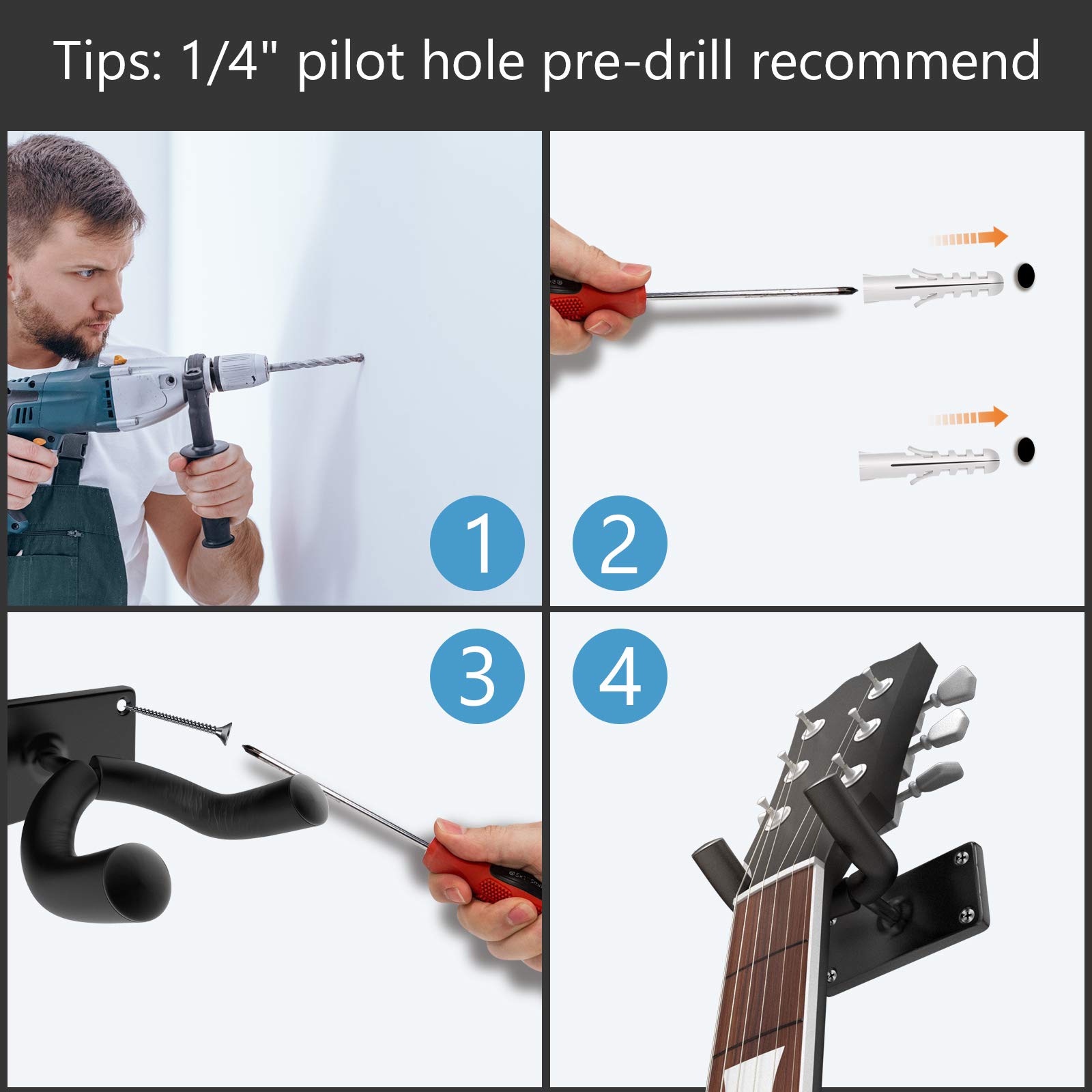 Tips: 1/4" pilot hole pre-drill recommend

1

2

3

4