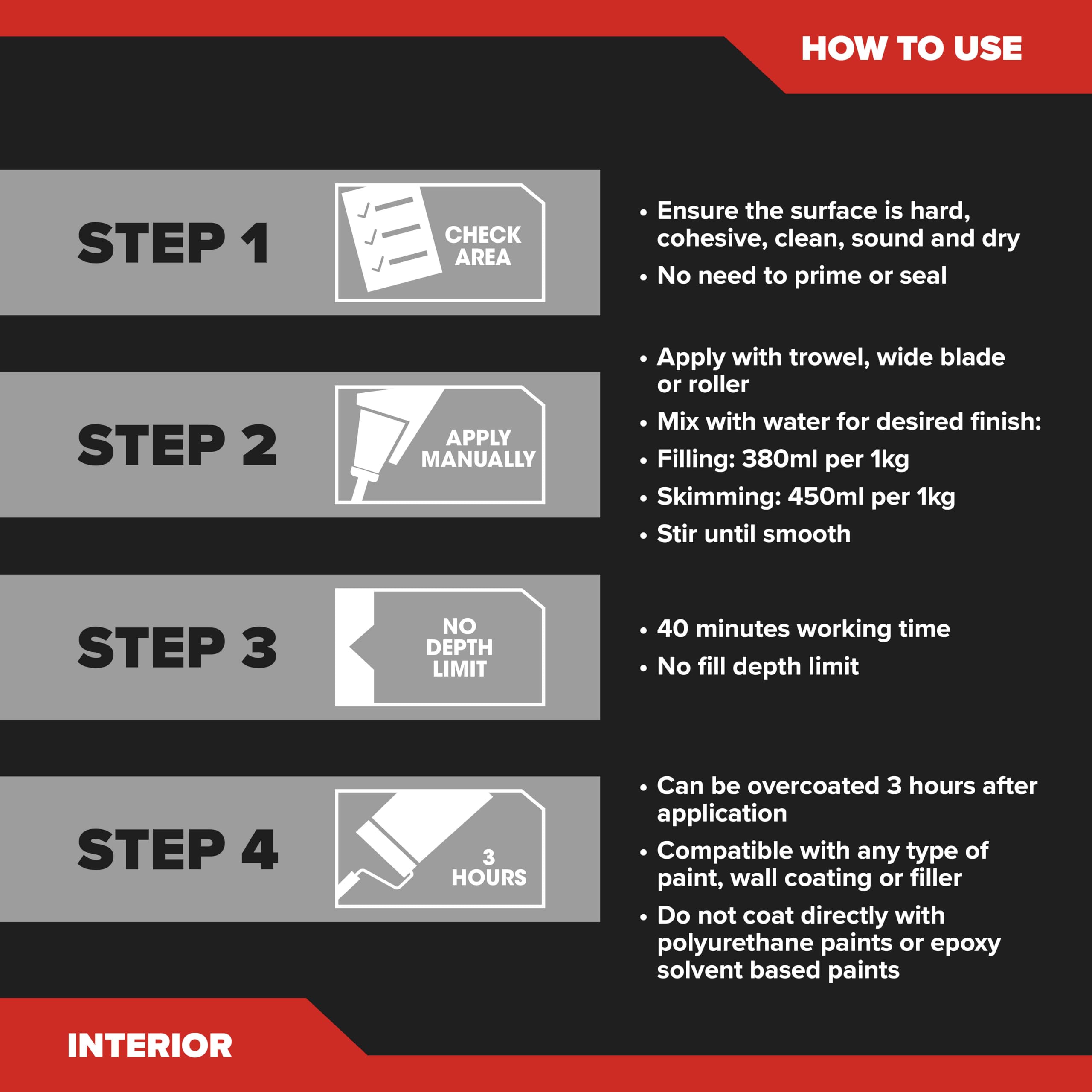 HOW TO USE

STEP 1

CHECK AREA

• Ensure the surface is hard, cohesive, clean, sound and dry
• No need to prime or seal

STEP 2

APPLY MANUALLY

• Apply with trowel, wide blade or roller
• Mix with water for desired finish:
• Filling: 380ml per 1kg
• Skimming: 450ml per 1kg
• Stir until smooth

STEP 3

NO DEPTH LIMIT

• 40 minutes working time
• No fill depth limit

STEP 4

3 HOURS

• Can be overcoated 3 hours after application
• Compatible with any type of paint, wall coating or filler
• Do not coat directly with polyurethane paints or epoxy solvent based paints

INTERIOR