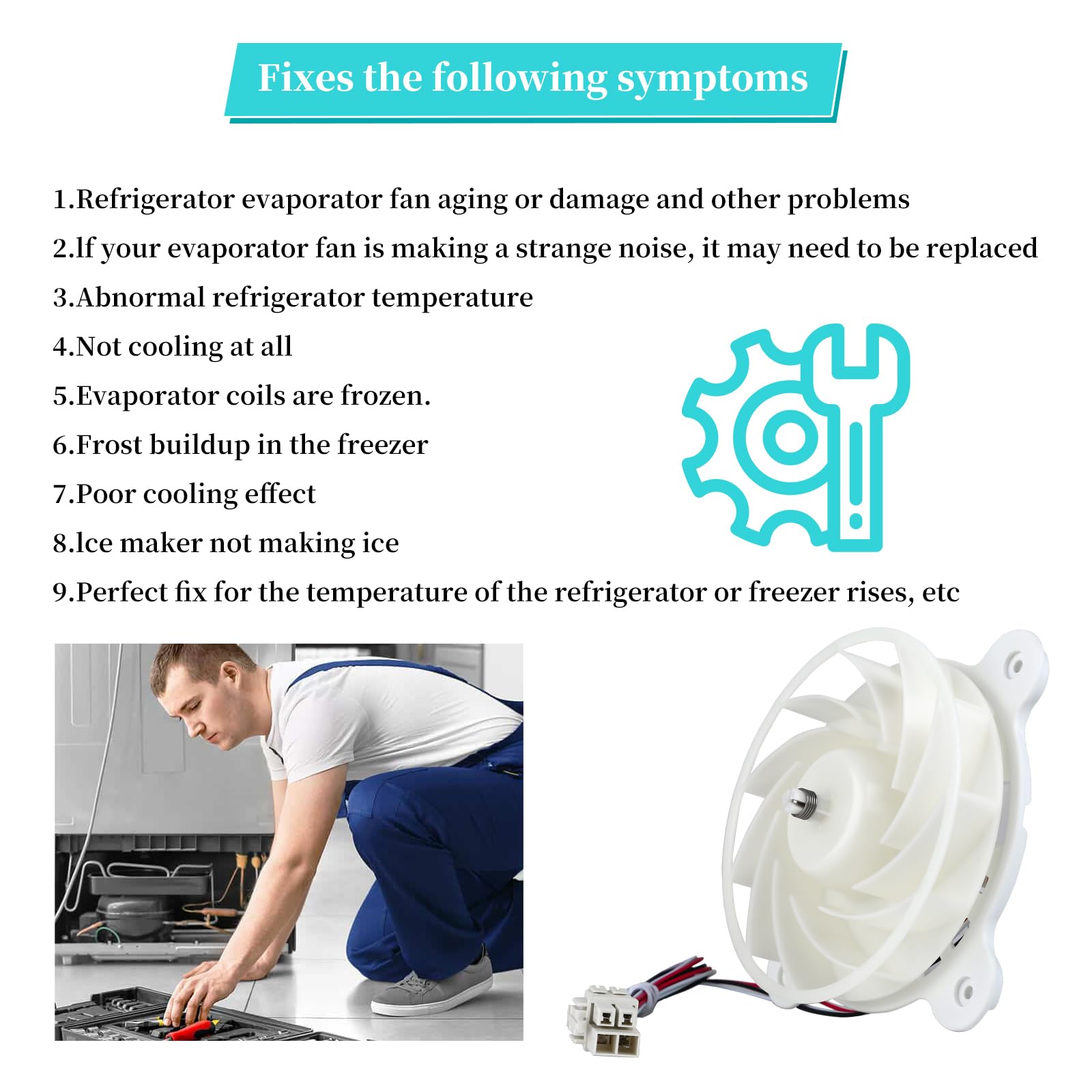 Fixes the following symptoms

1.Refrigerator evaporator fan aging or damage and other problems
2.lf your evaporator fan is making a strange noise, it may need to be replaced
3.Abnormal refrigerator temperature
4.Not cooling at all
5.Evaporator coils are frozen.
6.Frost buildup in the freezer
7.Poor cooling effect
8.lce maker not making ice
9.Perfect fix for the temperature of the refrigerator or freezer rises, etc