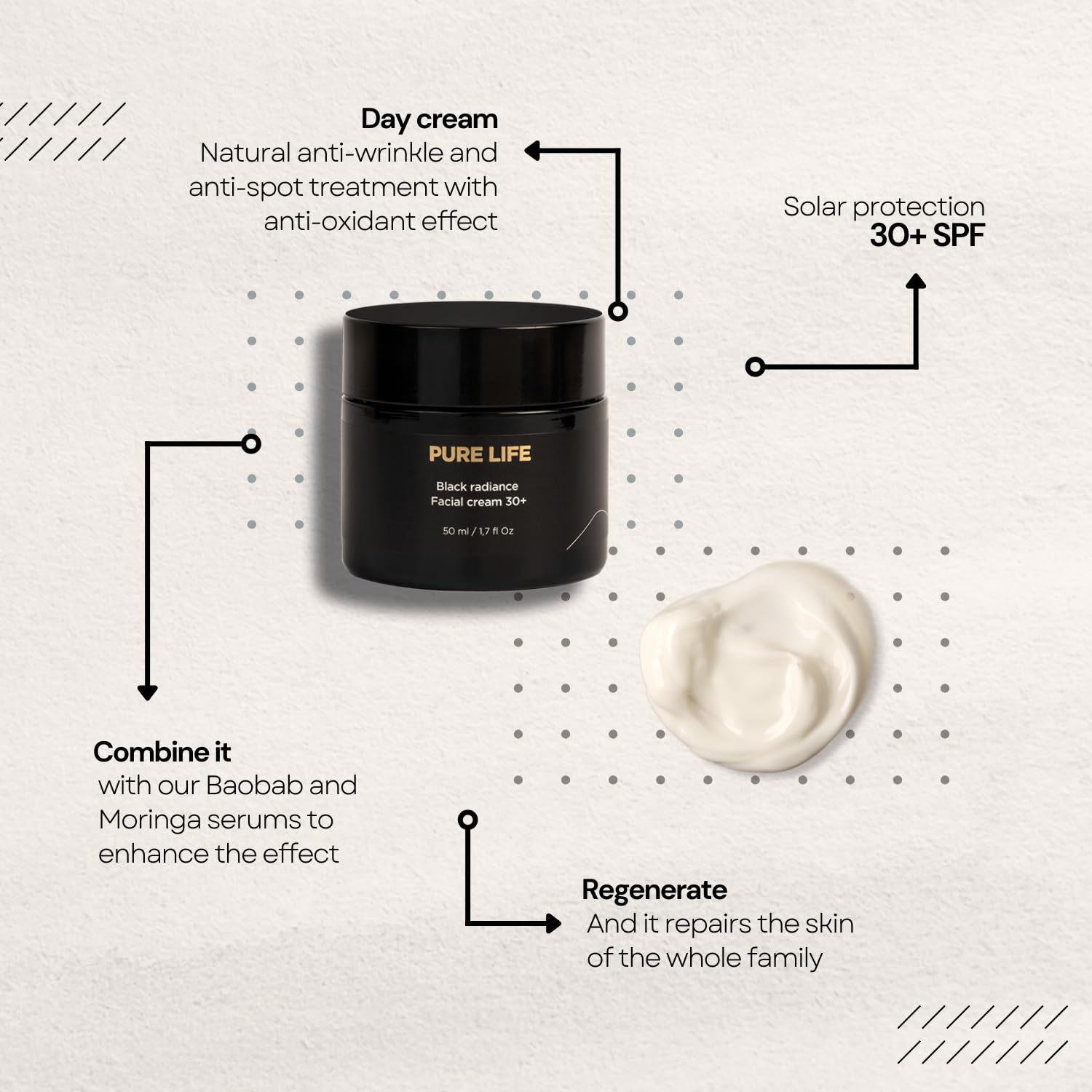 Day cream
Natural anti-wrinkle and anti-spot treatment with anti-oxidant effect

Solar protection
30+ SPF

PURE LIFE
Black radiance
Facial cream 30+
50 ml / 1,7 fl Oz

Combine it
with our Baobab and Moringa serums to enhance the effect

Regenerate
And it repairs the skin of the whole family