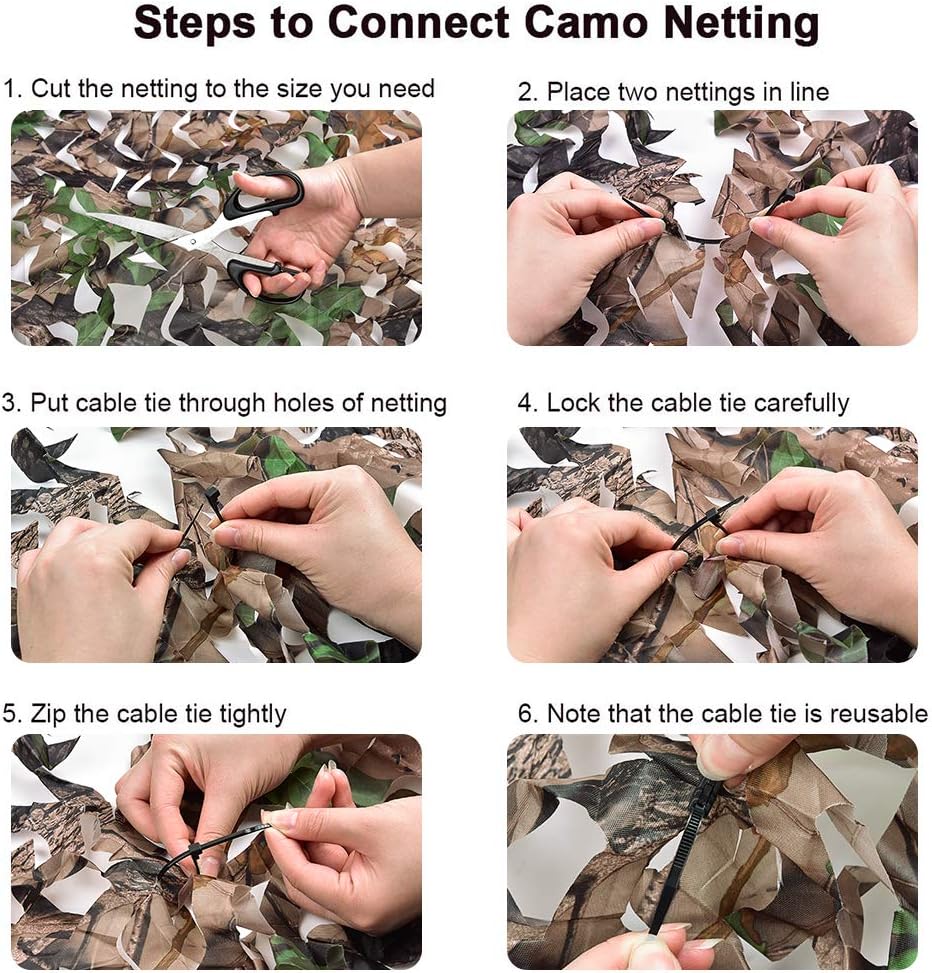 Steps to Connect Camo Netting

1. Cut the netting to the size you need

2. Place two nettings in line

3. Put cable tie through holes of netting

4. Lock the cable tie carefully

5. Zip the cable tie tightly

6. Note that the cable tie is reusable