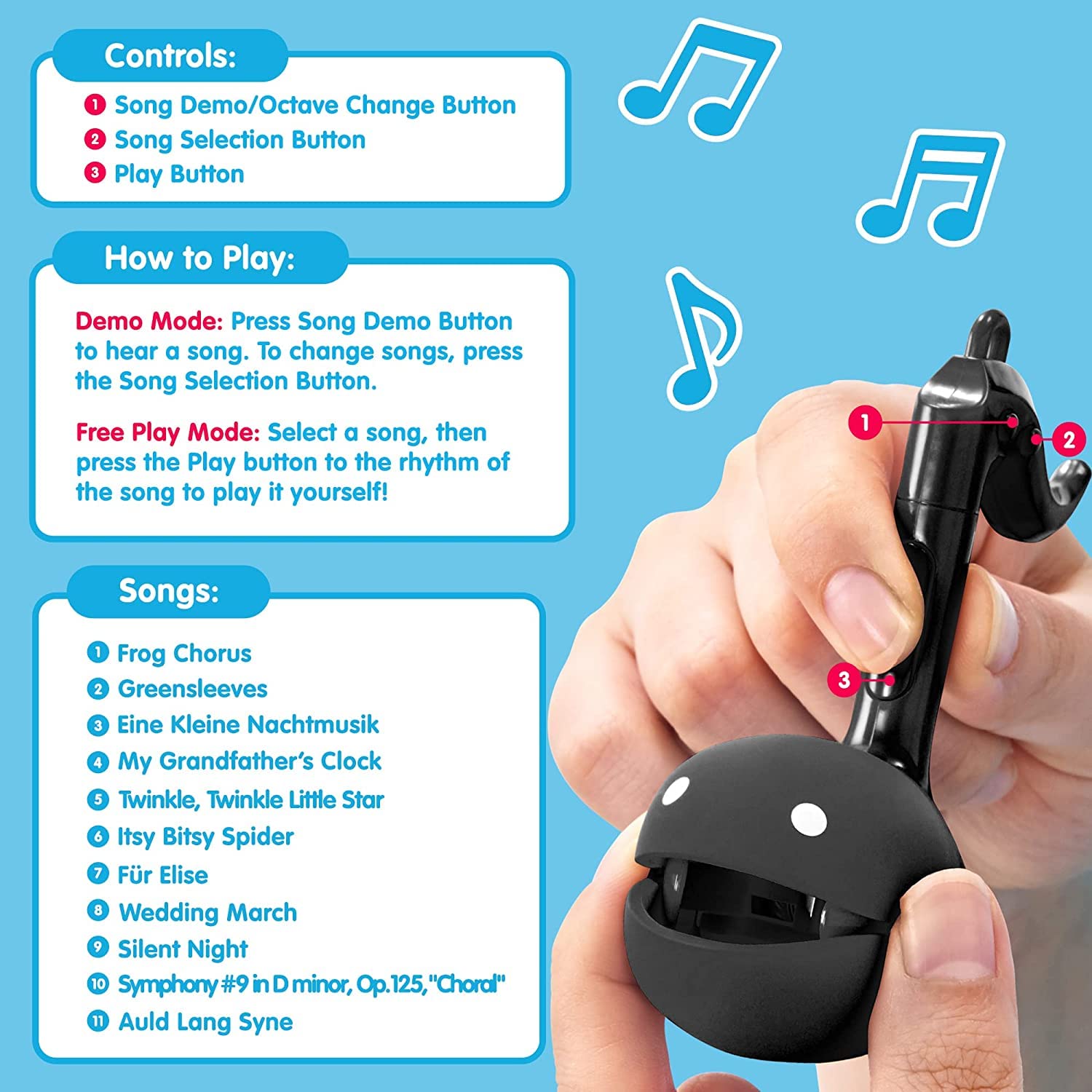 Controls:

1 Song Demo/Octave Change Button
2 Song Selection Button
3 Play Button

How to Play:

Demo Mode: Press Song Demo Button to hear a song. To change songs, press the Song Selection Button.

Free Play Mode: Select a song, then press the Play button to the rhythm of the song to play it yourself!

Songs:

1 Frog Chorus
2 Greensleeves
3 Eine Kleine Nachtmusik
4 My Grandfather's Clock
5 Twinkle, Twinkle Little Star
6 Itsy Bitsy Spider
7 Für Elise
8 Wedding March
9 Silent Night
10 Symphony #9 in D minor, Op.125, "Choral"
11 Auld Lang Syne

1
2
3