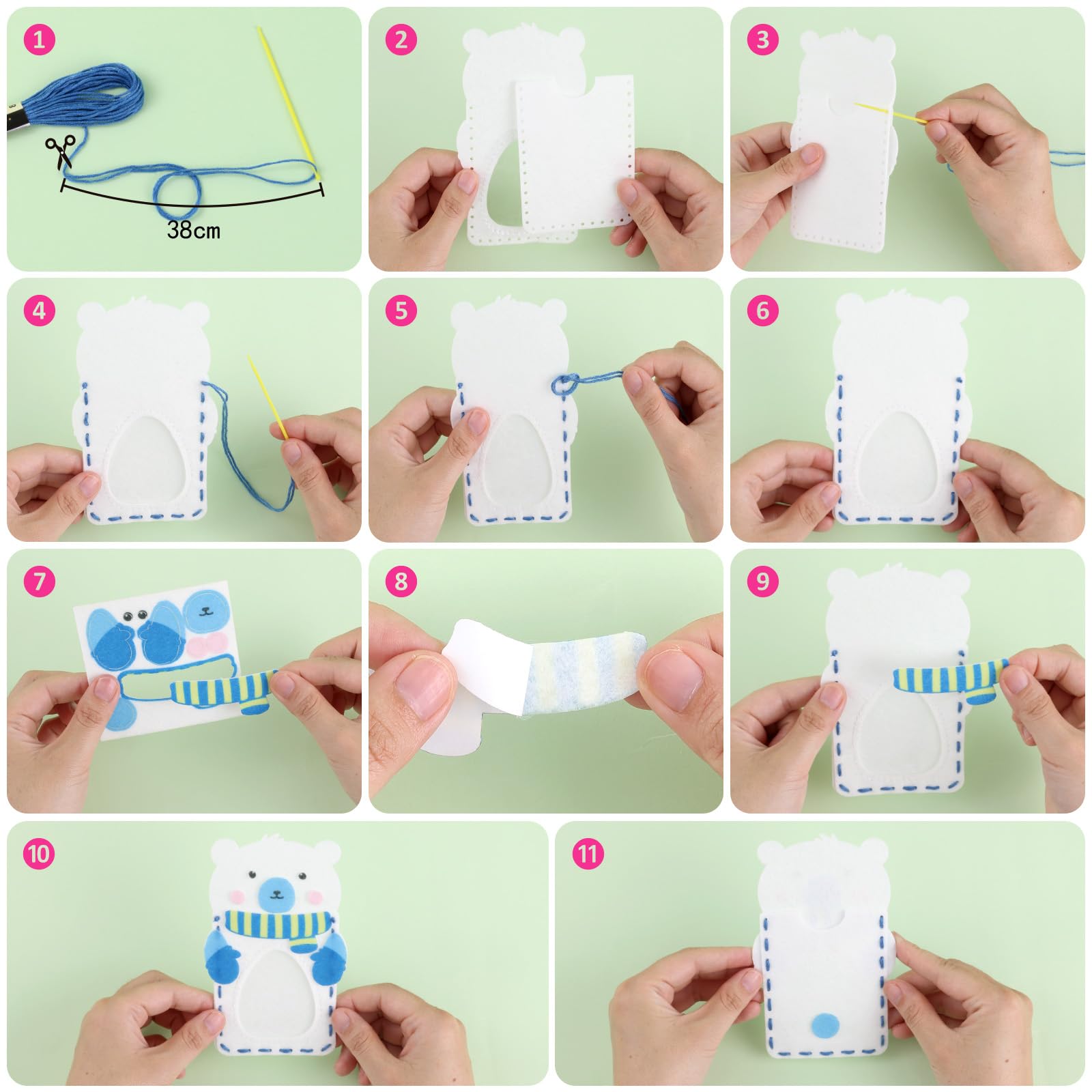 1
38cm

2

3

4

5

6

7

8

9

10

11