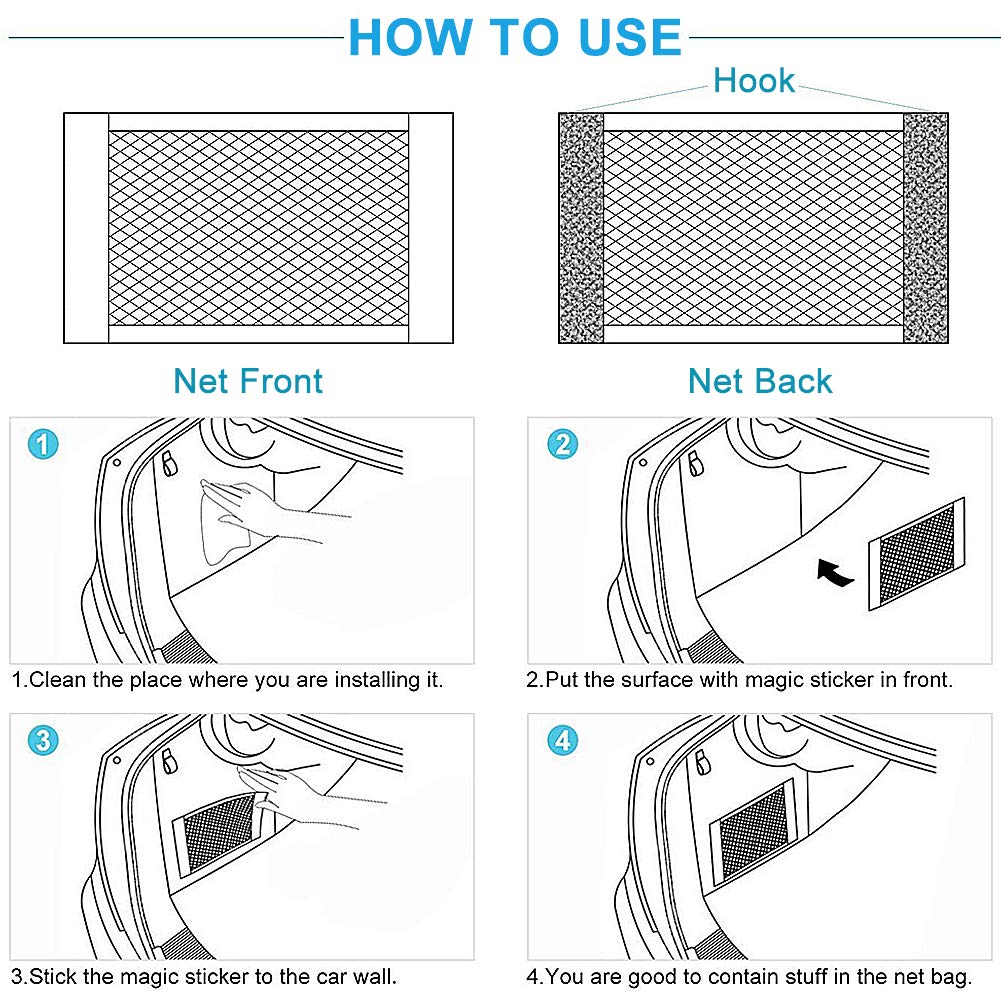 HOW TO USE

Hook

Net Front

Net Back

1

1.Clean the place where you are installing it.

2

2.Put the surface with magic sticker in front.

3

3.Stick the magic sticker to the car wall.

4

4.You are good to contain stuff in the net bag.