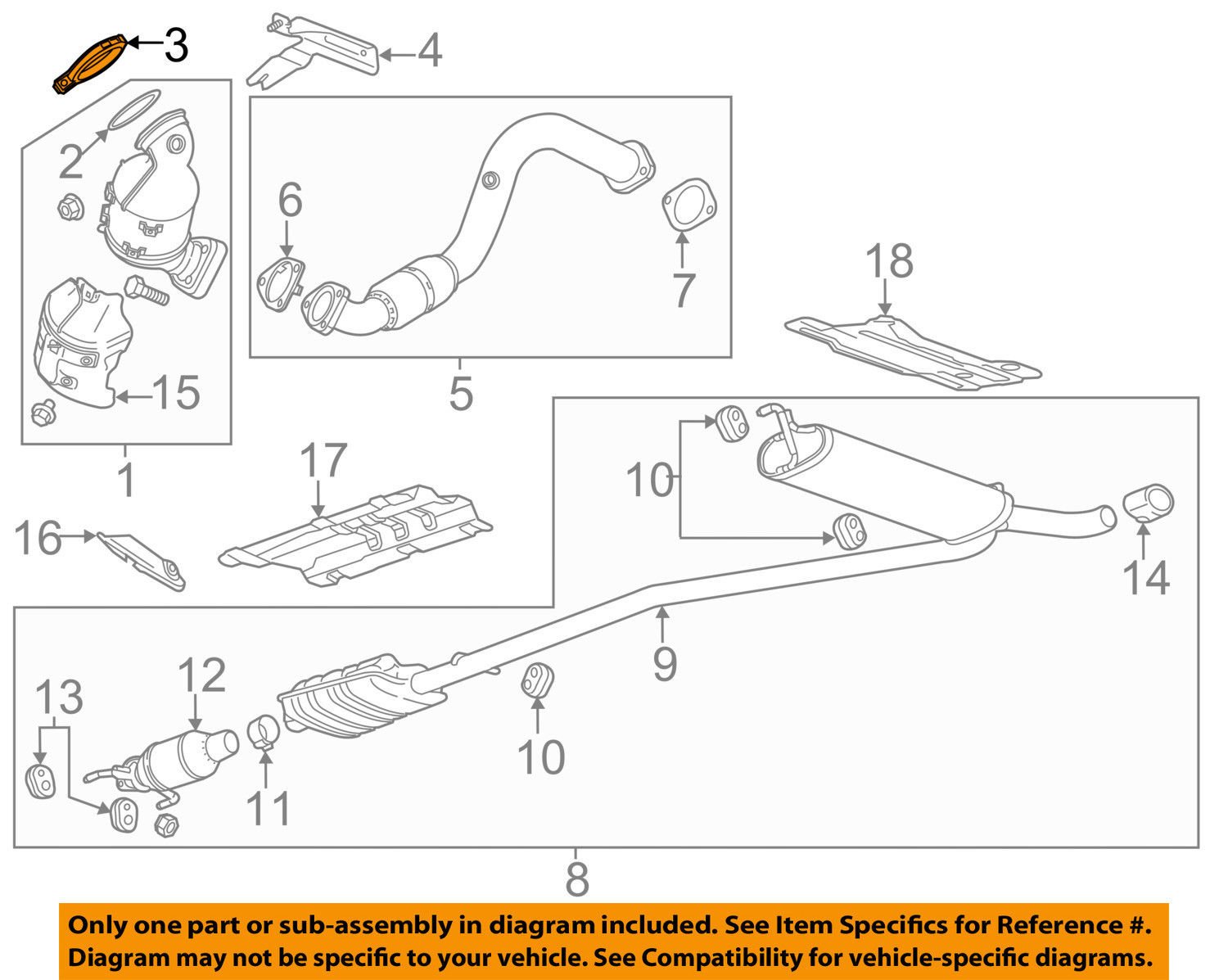 3
4
2
6
7
18
15
5
1
17
10
16
14
9
12
13
10
11
8

Only one part or sub-assembly in diagram included. See Item Specifics for Reference #.
Diagram may not be specific to your vehicle. See Compatibility for vehicle-specific diagrams.