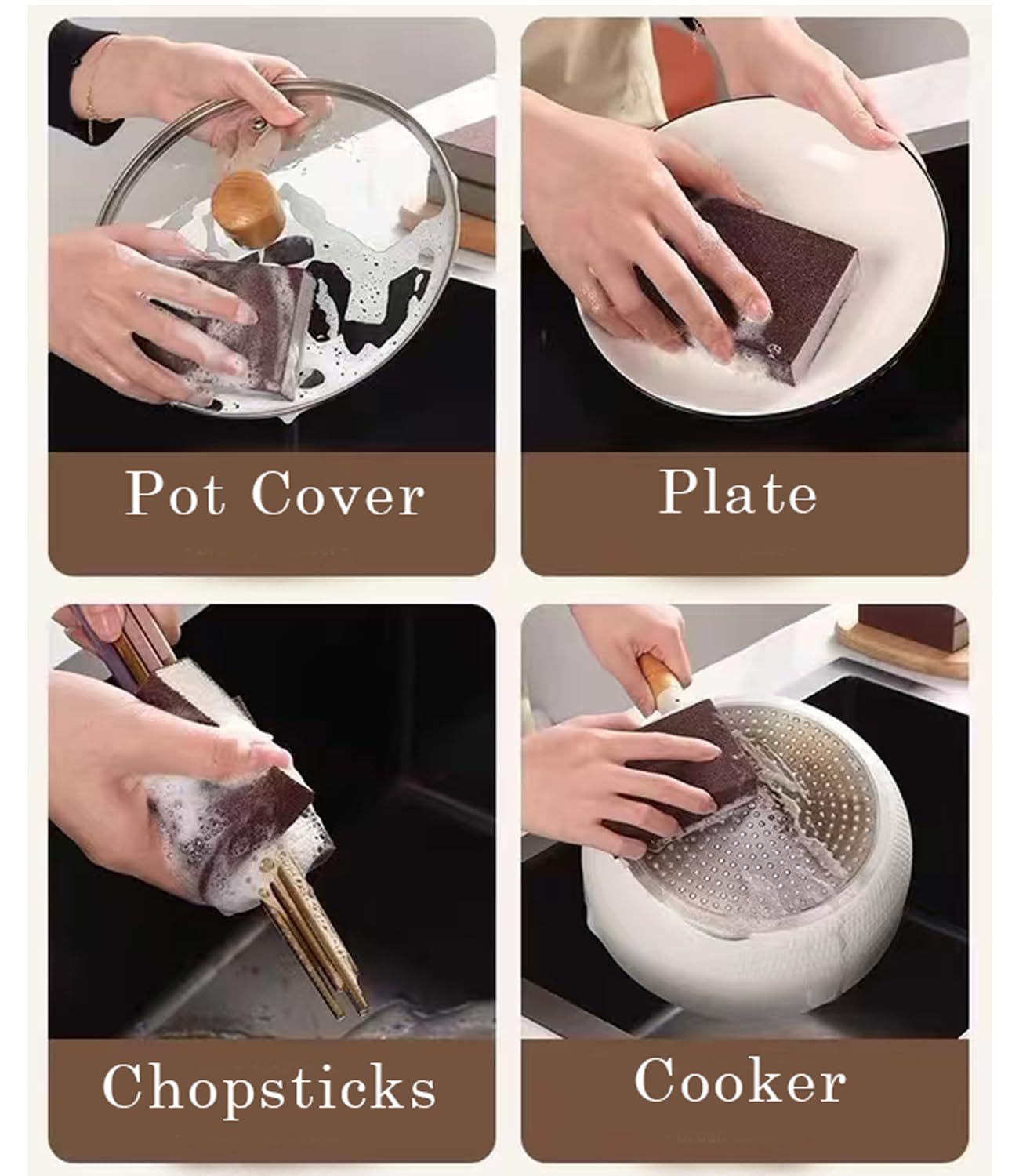 Pot Cover

Plate

Chopsticks

Cooker