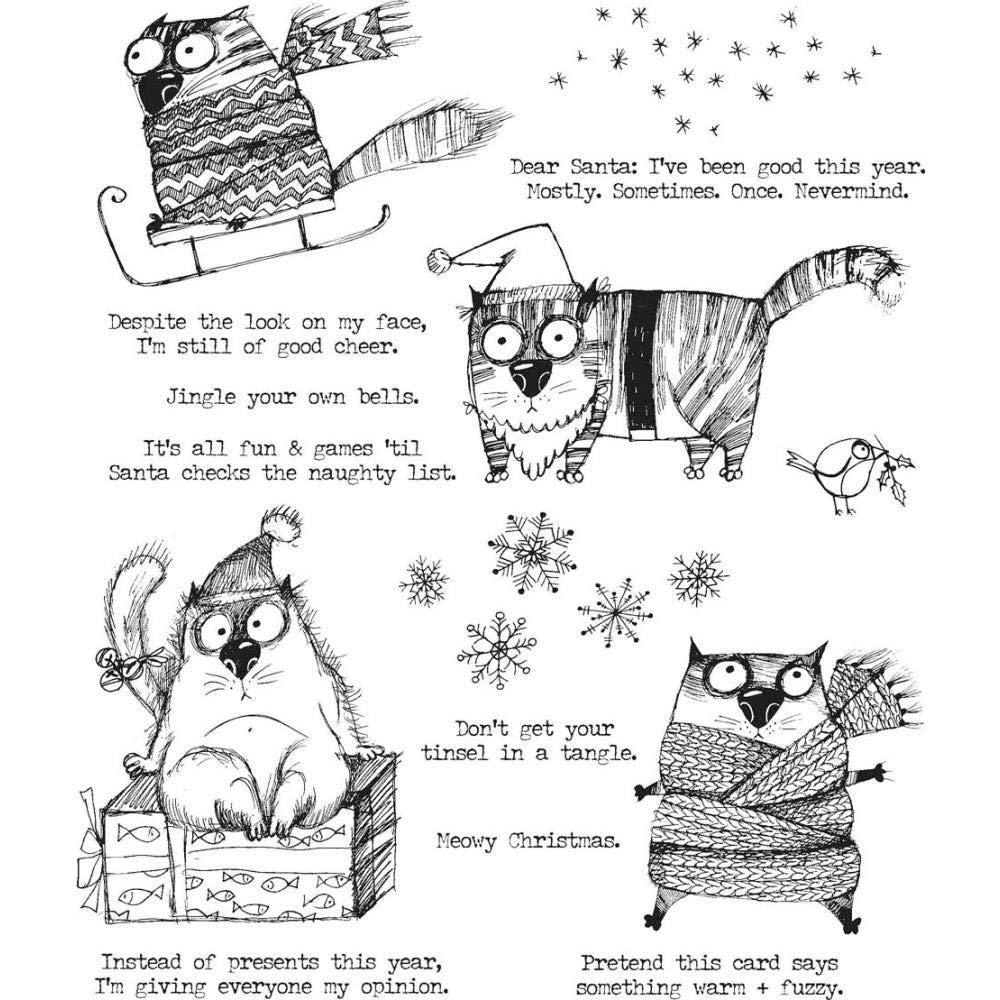 Dear Santa: I've been good this year. Mostly. Sometimes. Once. Nevermind.

Despite the look on my face, I'm still of good cheer.

Jingle your own bells.

It's all fun & games 'til Santa checks the naughty list.

Don't get your tinsel in a tangle.

Meowy Christmas.

Instead of presents this year, I'm giving everyone my opinion.

Pretend this card says something warm + fuzzy.