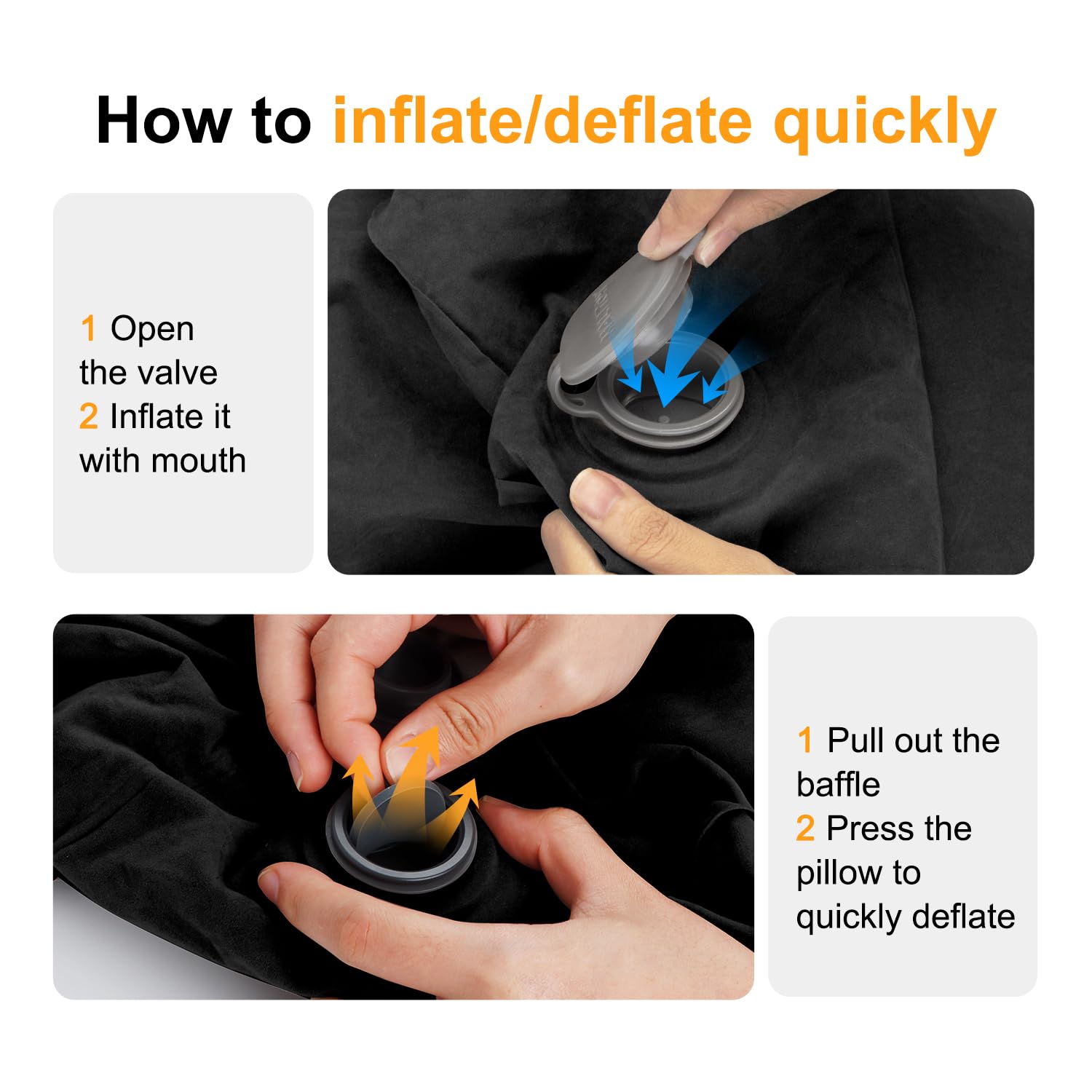 How to inflate/deflate quickly

1 Open the valve
2 Inflate it with mouth

1 Pull out the baffle
2 Press the pillow to quickly deflate