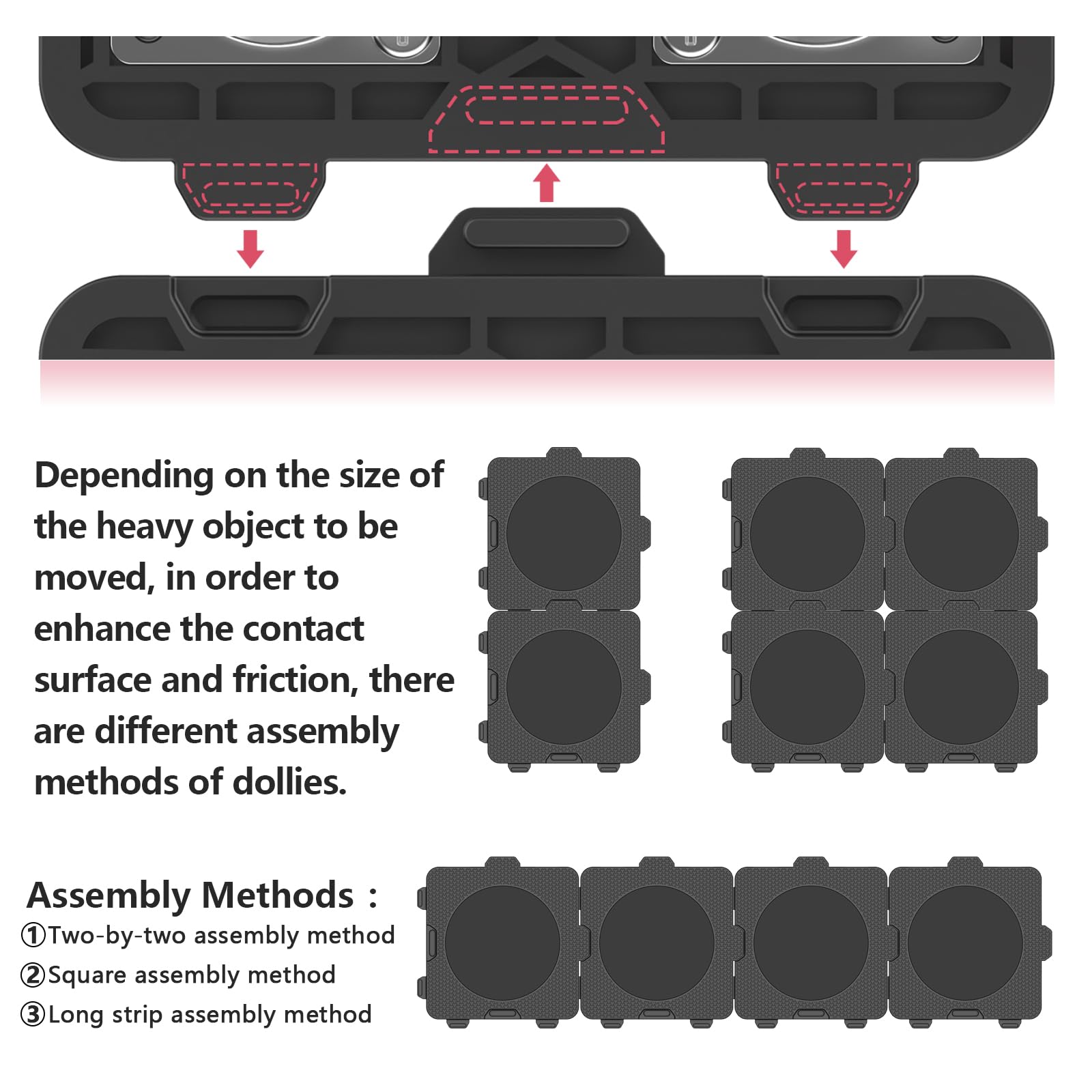 Depending on the size of the heavy object to be moved, in order to enhance the contact surface and friction, there are different assembly methods of dollies.

Assembly Methods：
①Two-by-two assembly method
②Square assembly method
③Long strip assembly method