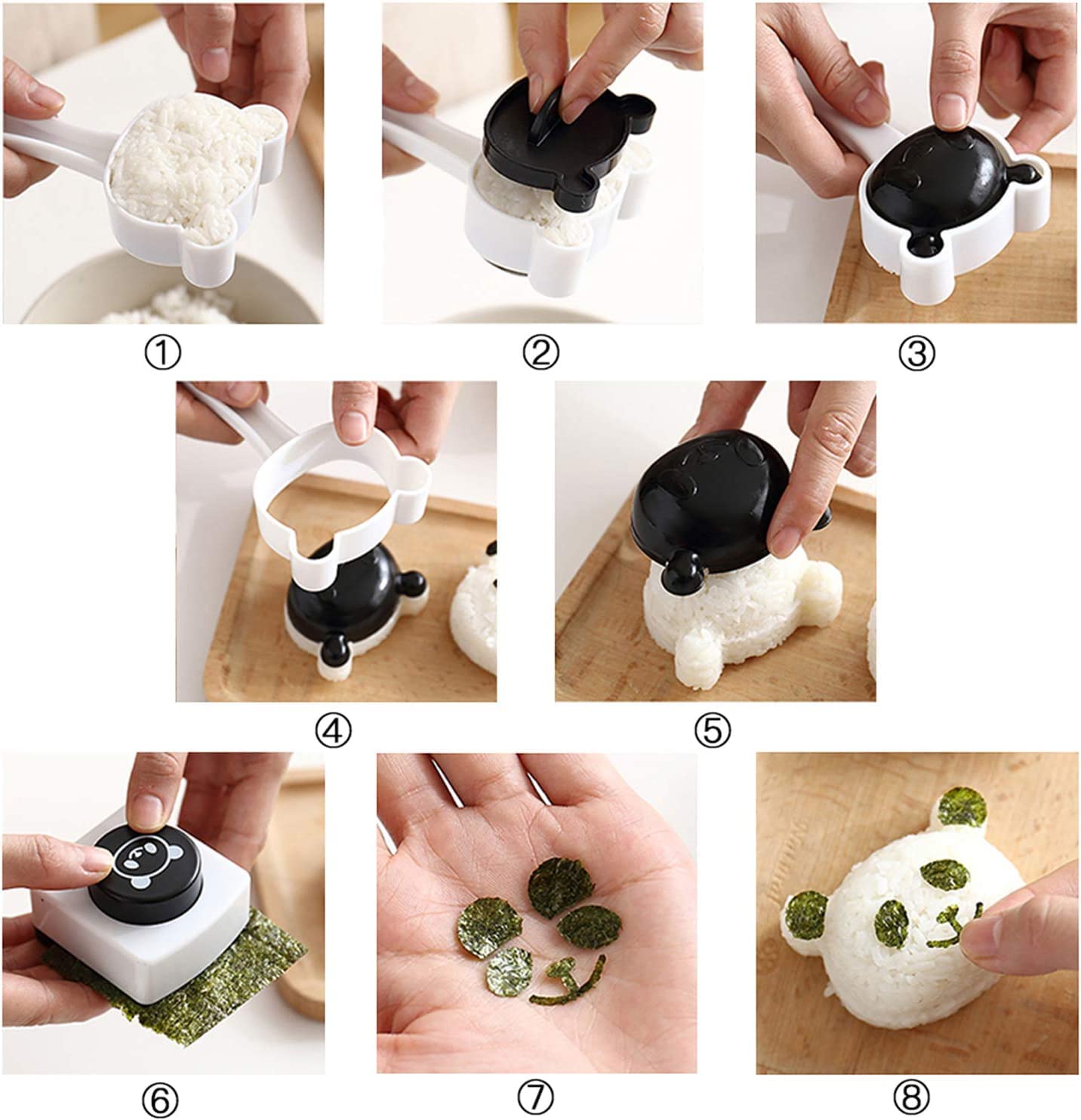 ①

②

③

④

⑤

⑥

⑦

⑧