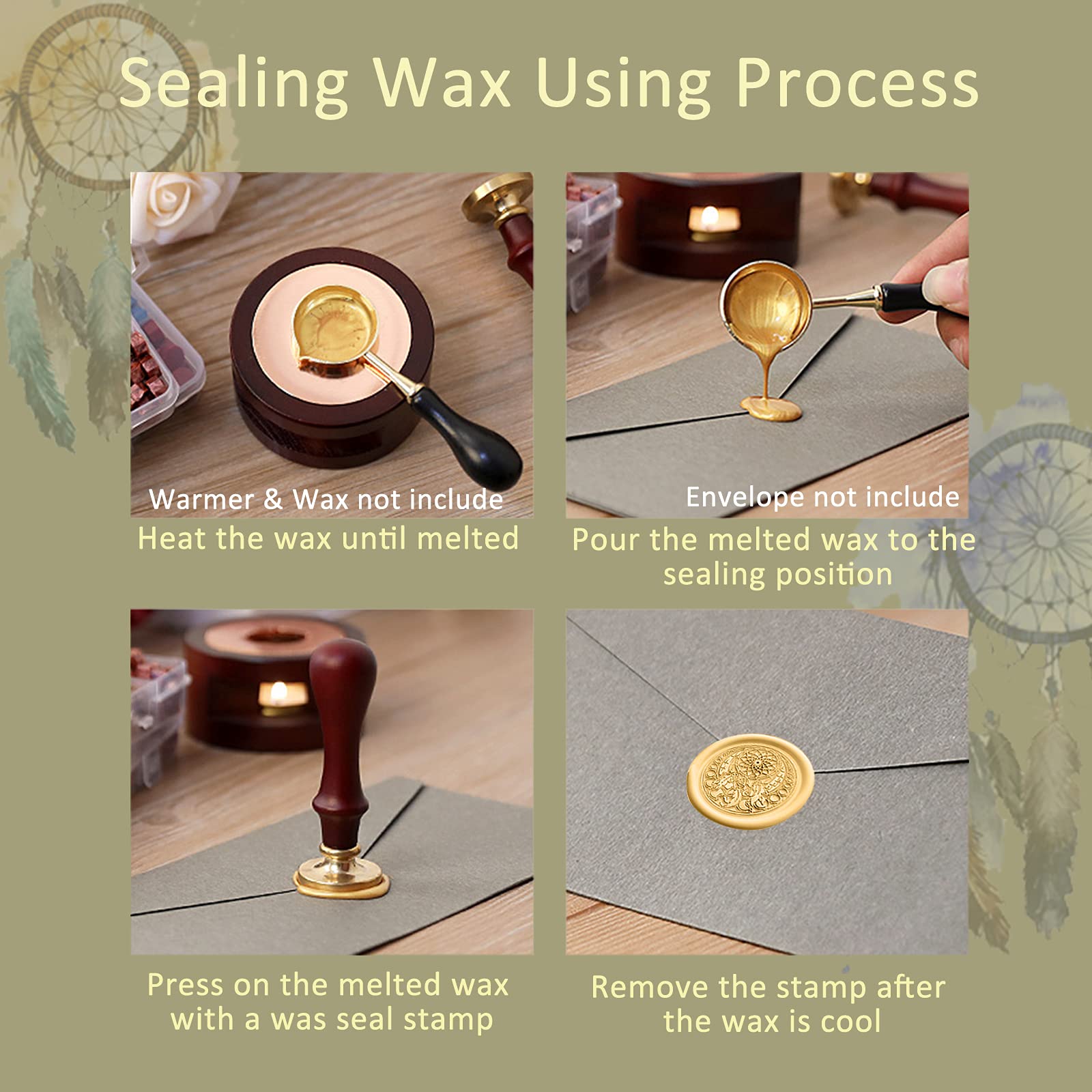 Sealing Wax Using Process

Warmer & Wax not include

Heat the wax until melted

Envelope not include

Pour the melted wax to the sealing position

Press on the melted wax with a was seal stamp

Remove the stamp after the wax is cool