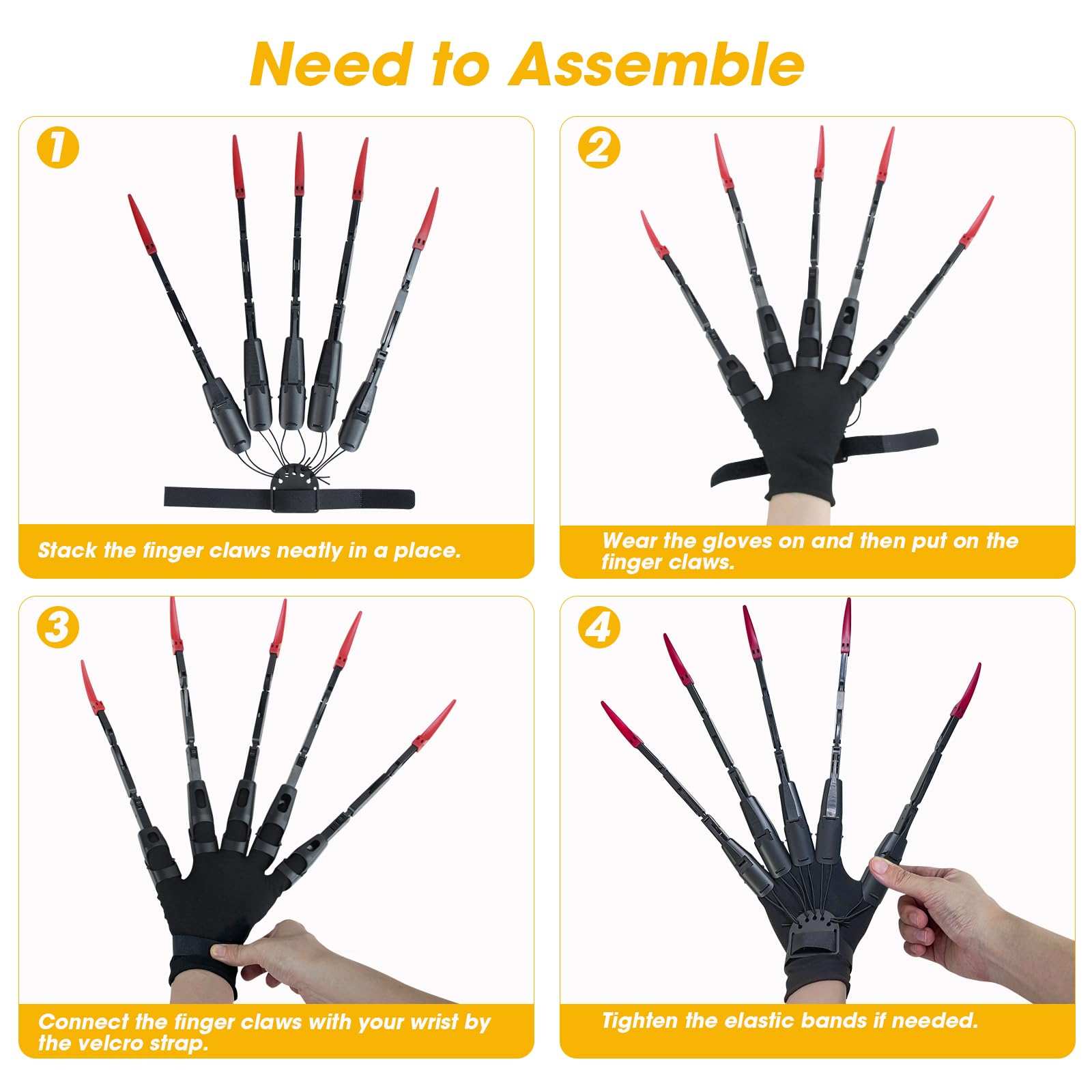 Need to Assemble

1

Stack the finger claws neatly in a place.

2

Wear the gloves on and then put on the finger claws.

3

Connect the finger claws with your wrist by the velcro strap.

4

Tighten the elastic bands if needed.