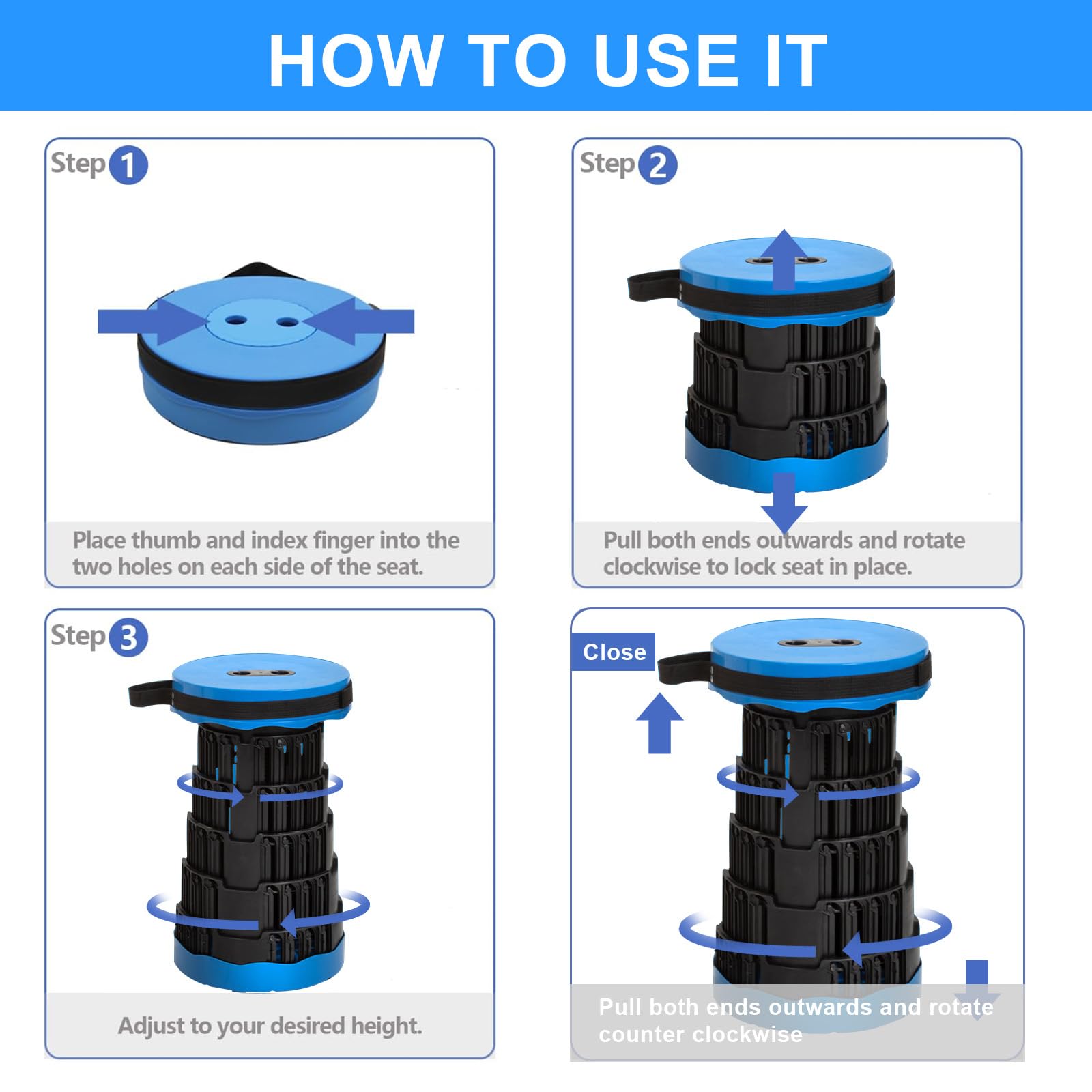 HOW TO USE IT

Step 1

Place thumb and index finger into the two holes on each side of the seat.

Step 2

Pull both ends outwards and rotate clockwise to lock seat in place.

Step 3

Adjust to your desired height.

Close

Pull both ends outwards and rotate counter clockwise