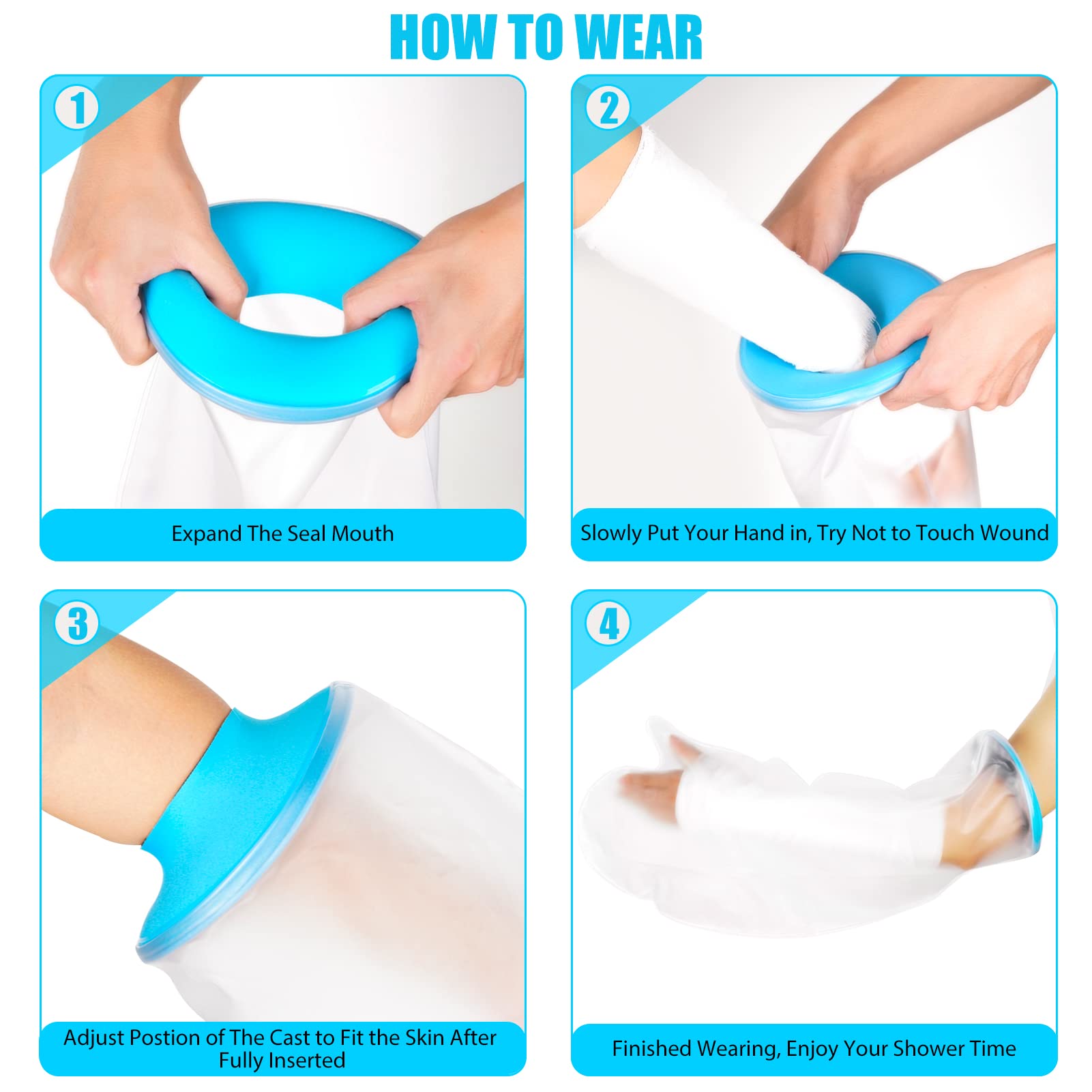 HOW TO WEAR

1

Expand The Seal Mouth

2

Slowly Put Your Hand in, Try Not to Touch Wound

3

Adjust Postion of The Cast to Fit the Skin After Fully Inserted

4

Finished Wearing, Enjoy Your Shower Time