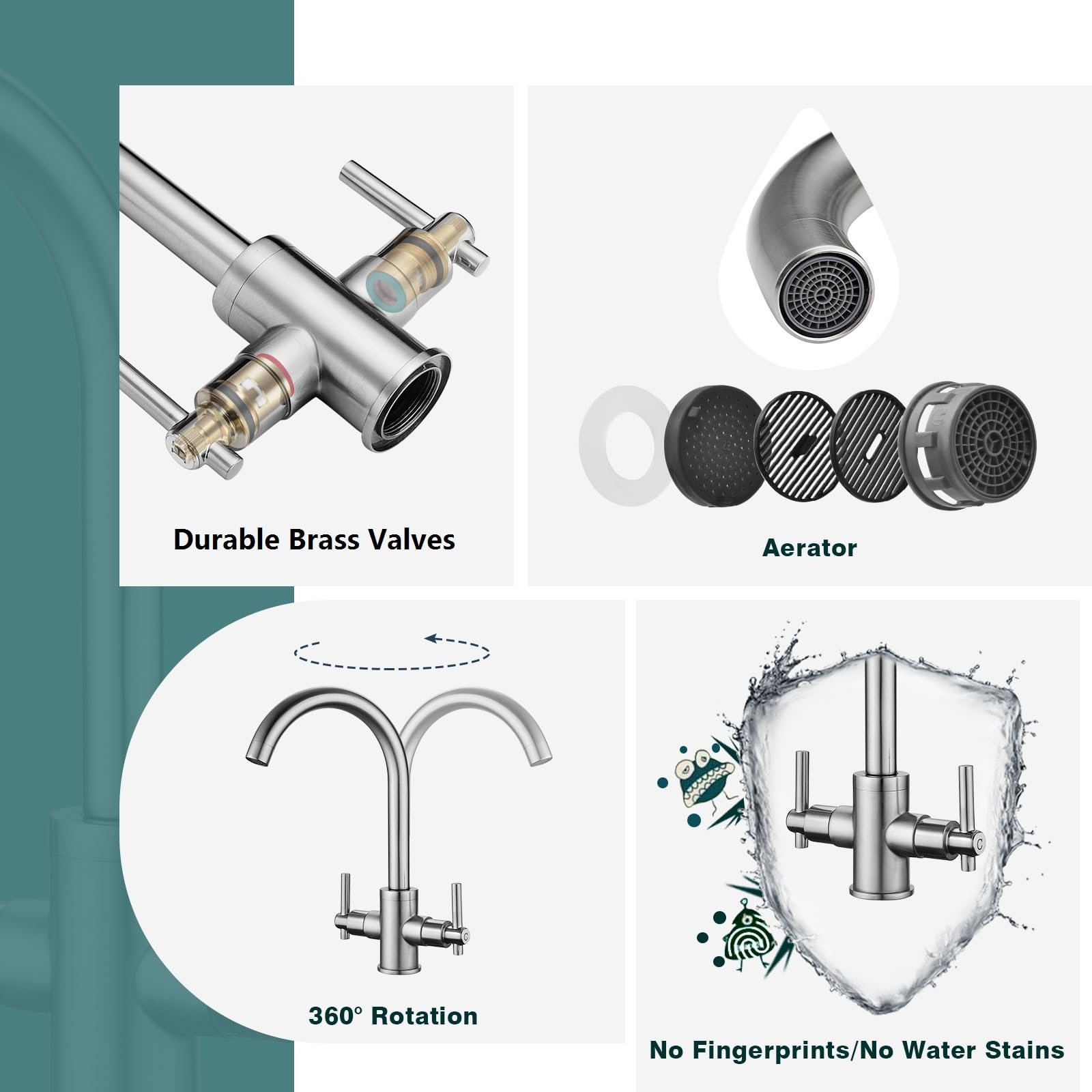 Durable Brass Valves

Aerator

360° Rotation

No Fingerprints/No Water Stains