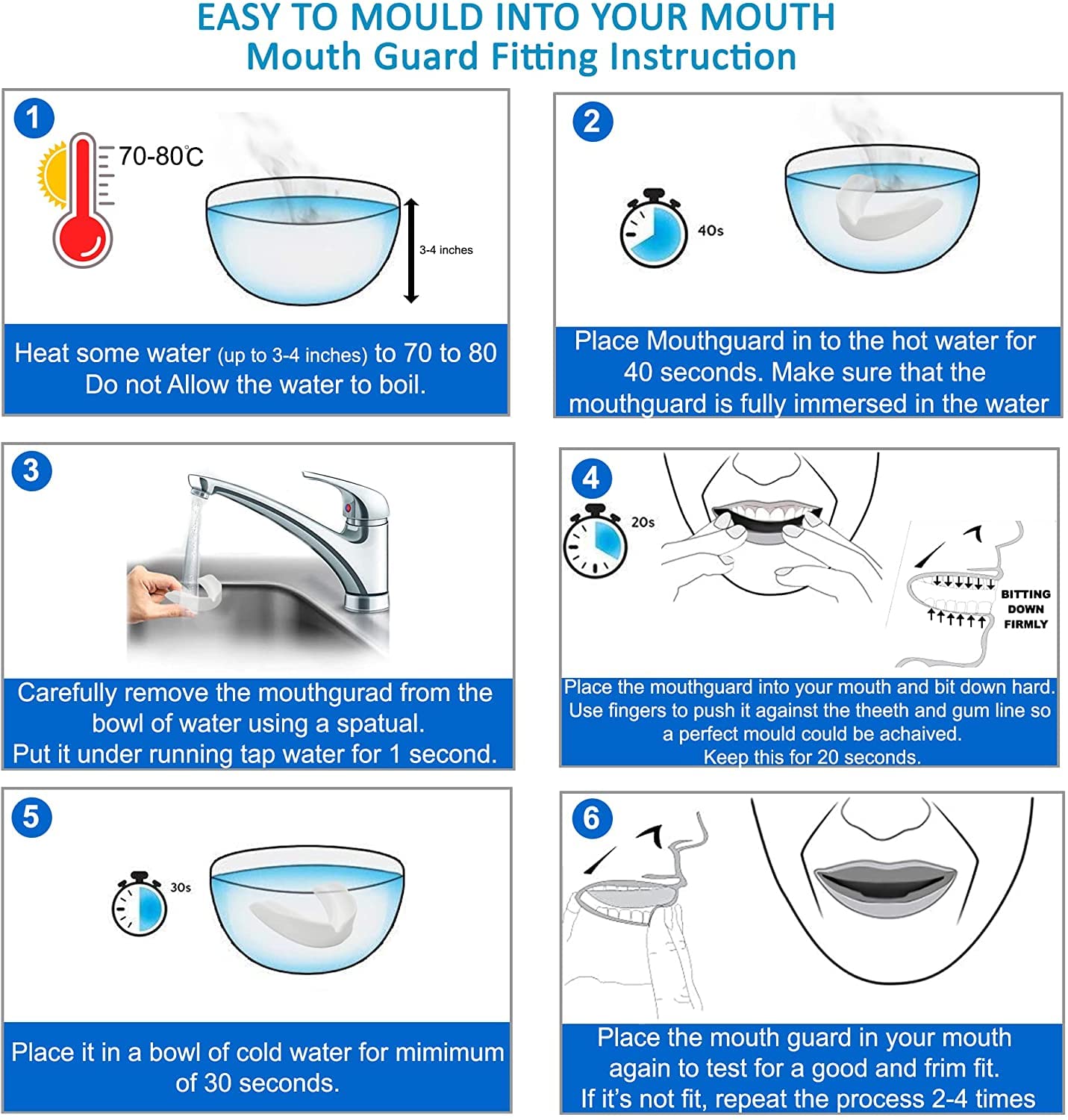 EASY TO MOULD INTO YOUR MOUTH
Mouth Guard Fitting Instruction

1

70-80℃

3-4 inches

Heat some water (up to 3-4 inches) to 70 to 80
Do not Allow the water to boil.

2

40s

Place Mouthguard in to the hot water for 40 seconds. Make sure that the mouthguard is fully immersed in the water

3

Carefully remove the mouthgurad from the bowl of water using a spatual.
Put it under running tap water for 1 second.

4

20s

BITTING DOWN FIRMLY

Place the mouthguard into your mouth and bit down hard. Use fingers to push it against the theeth and gum line so a perfect mould could be achaived.
Keep this for 20 seconds.

5

30s

Place it in a bowl of cold water for mimimum of 30 seconds.

6

Place the mouth guard in your mouth again to test for a good and frim fit.
If it's not fit, repeat the process 2-4 times