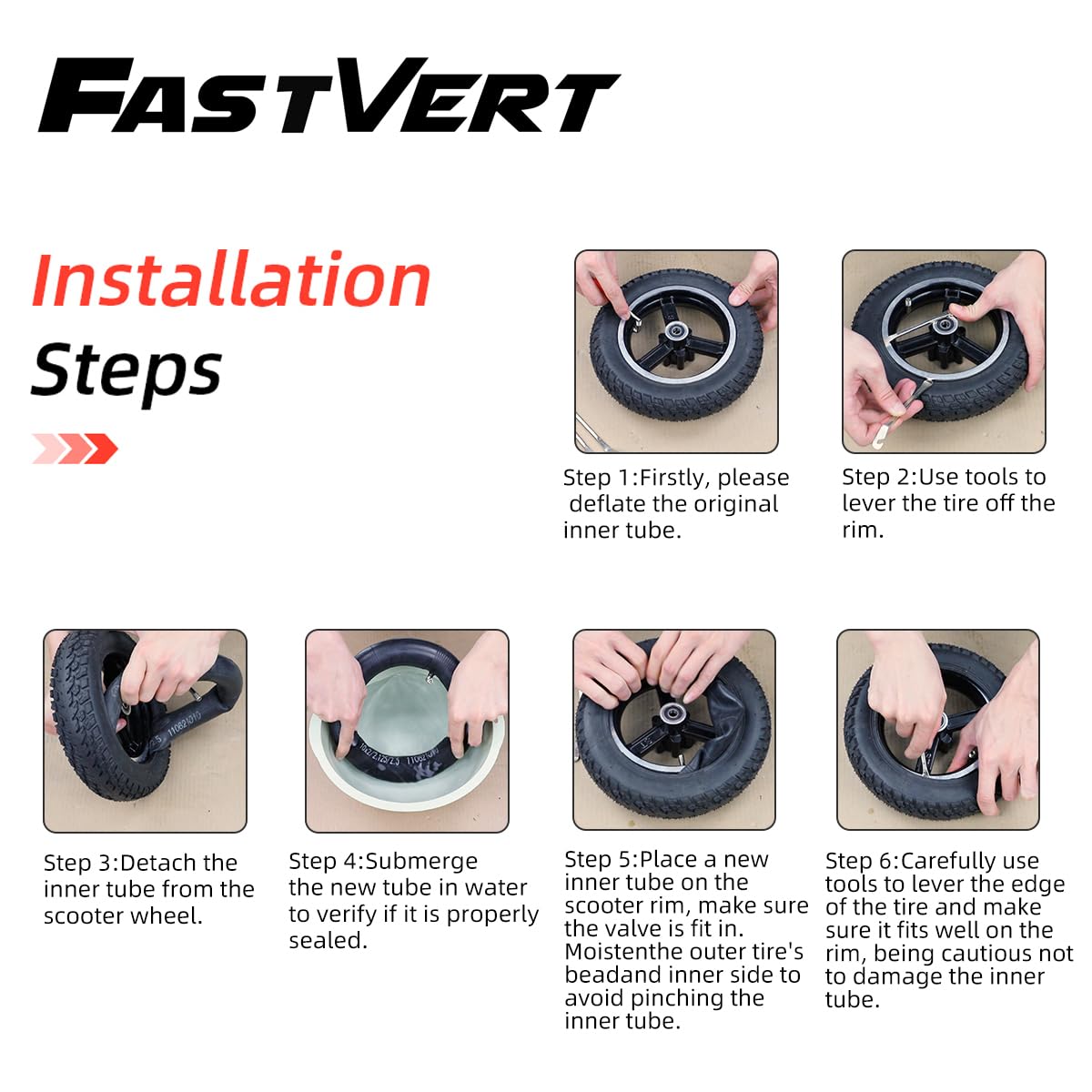 FASTVERT

Installation Steps

Step 1:Firstly, please deflate the original inner tube.

Step 2:Use tools to lever the tire off the rim.

Step 3:Detach the inner tube from the scooter wheel.

Step 4:Submerge the new tube in water to verify if it is properly sealed.

Step 5:Place a new inner tube on the scooter rim, make sure the valve is fit in. Moistenthe outer tire's beadand inner side to avoid pinching the inner tube.

Step 6:Carefully use tools to lever the edge of the tire and make sure it fits well on the rim, being cautious not to damage the inner tube.