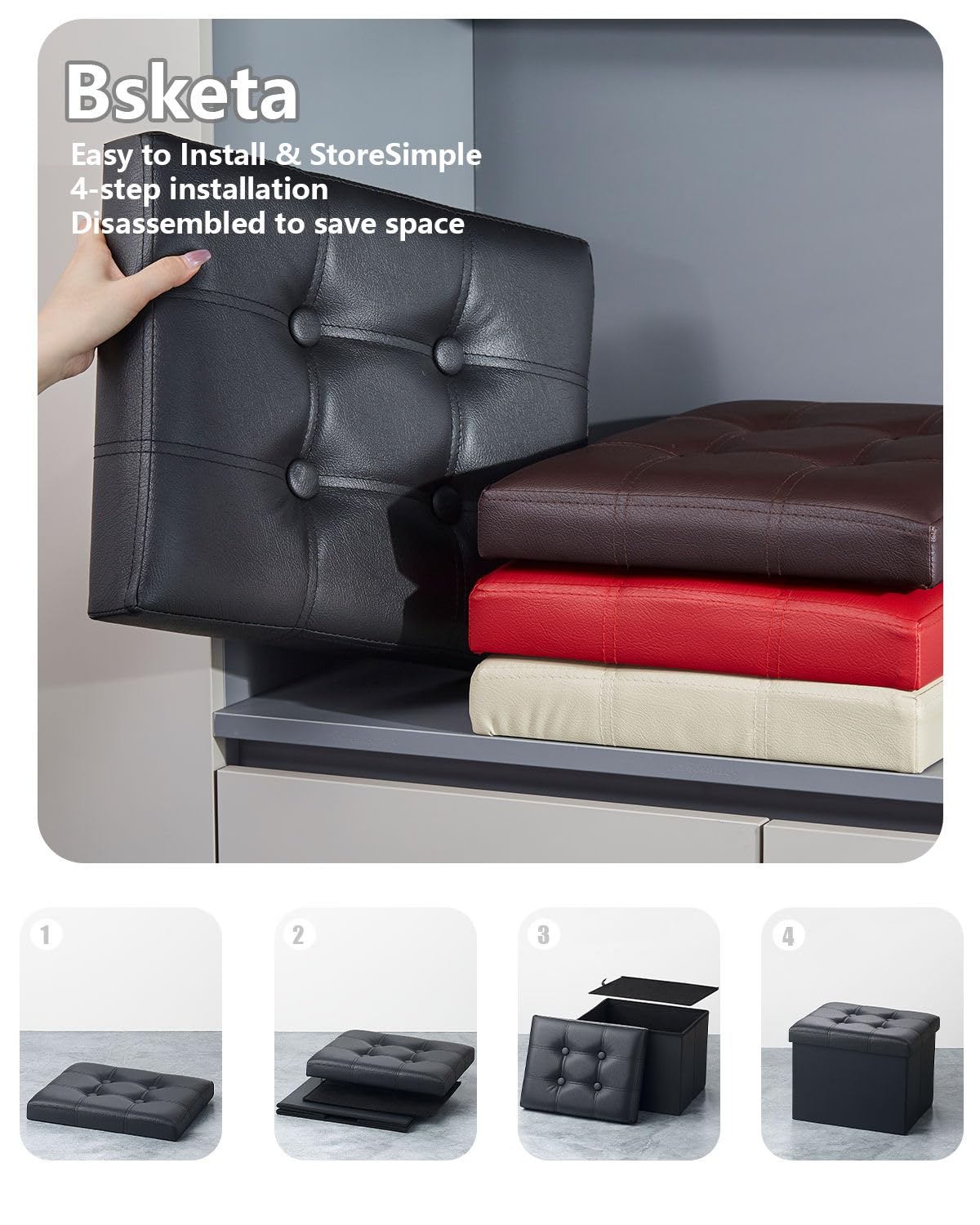 Bsketa

Easy to Install & StoreSimple
4-step installation
Disassembled to save space

1

2

3

4