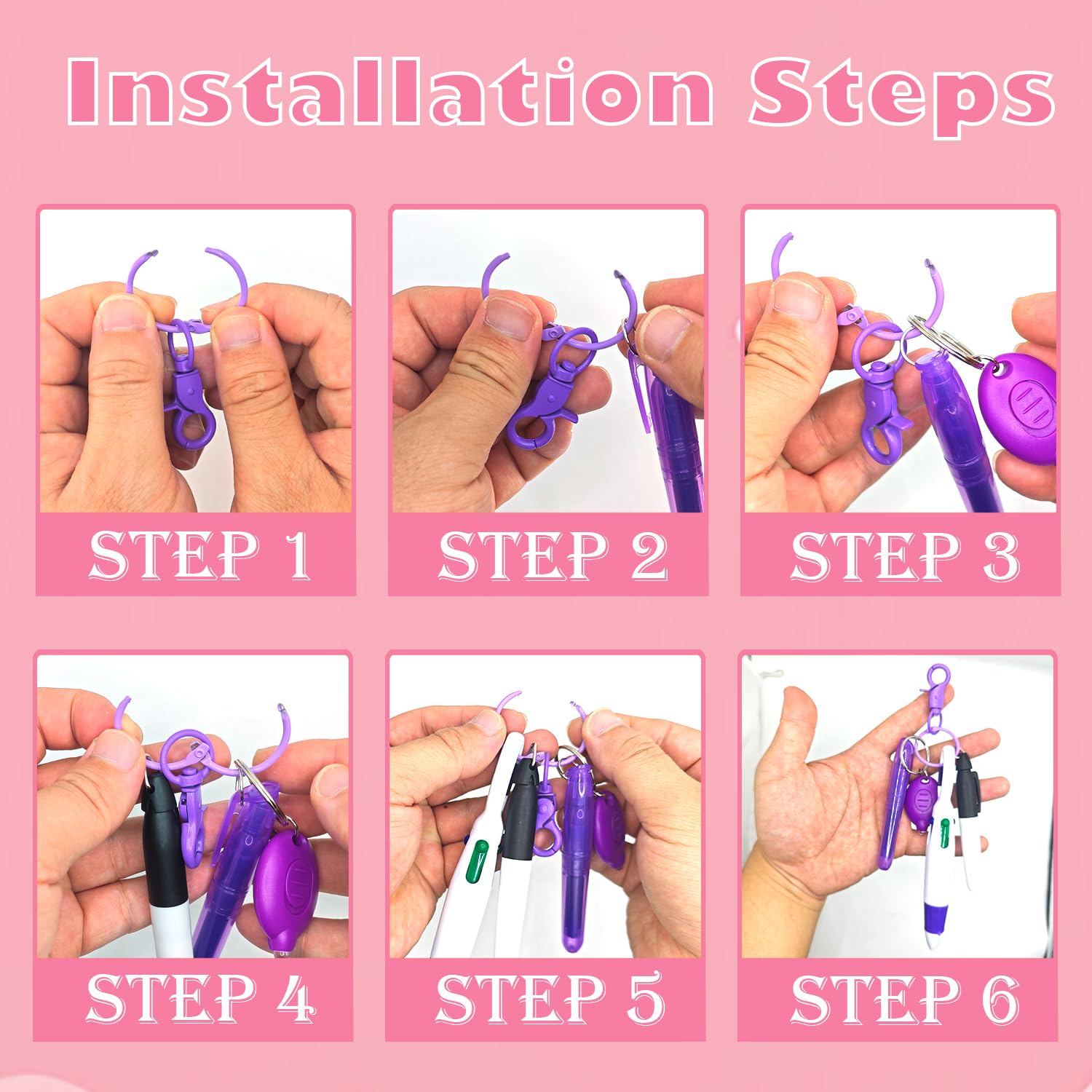 Installation Steps

STEP 1

STEP 2

STEP 3

STEP 4

STEP 5

STEP 6