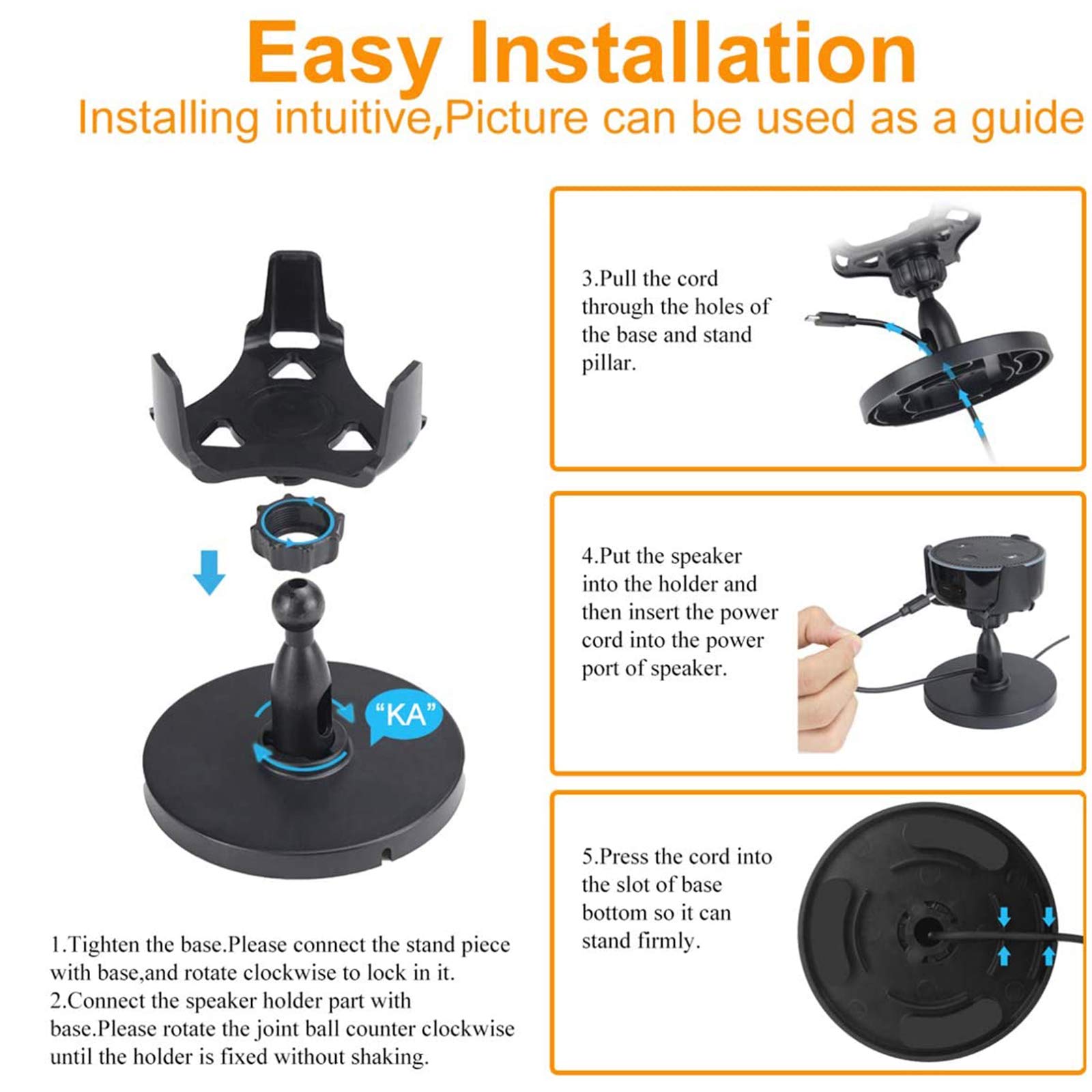 Easy Installation
Installing intuitive,Picture can be used as a guide

"KA"

1.Tighten the base.Please connect the stand piece with base,and rotate clockwise to lock in it.
2.Connect the speaker holder part with base.Please rotate the joint ball counter clockwise until the holder is fixed without shaking.

3.Pull the cord through the holes of the base and stand pillar.

4.Put the speaker into the holder and then insert the power cord into the power port of speaker.

5.Press the cord into the slot of base bottom so it can stand firmly.