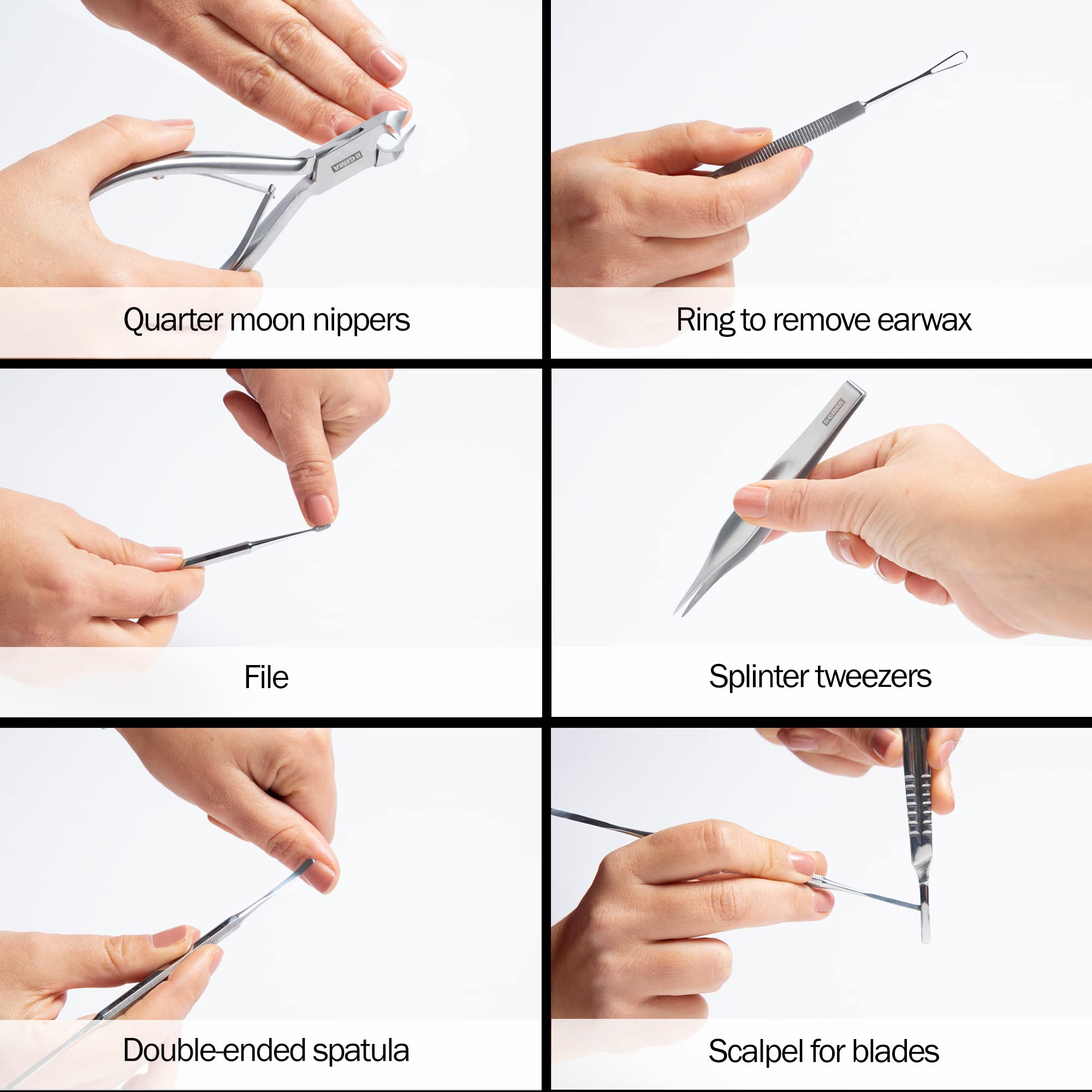 GIMA

Quarter moon nippers

Ring to remove earwax

File

GIMA

Splinter tweezers

Double-ended spatula

Scalpel for blades