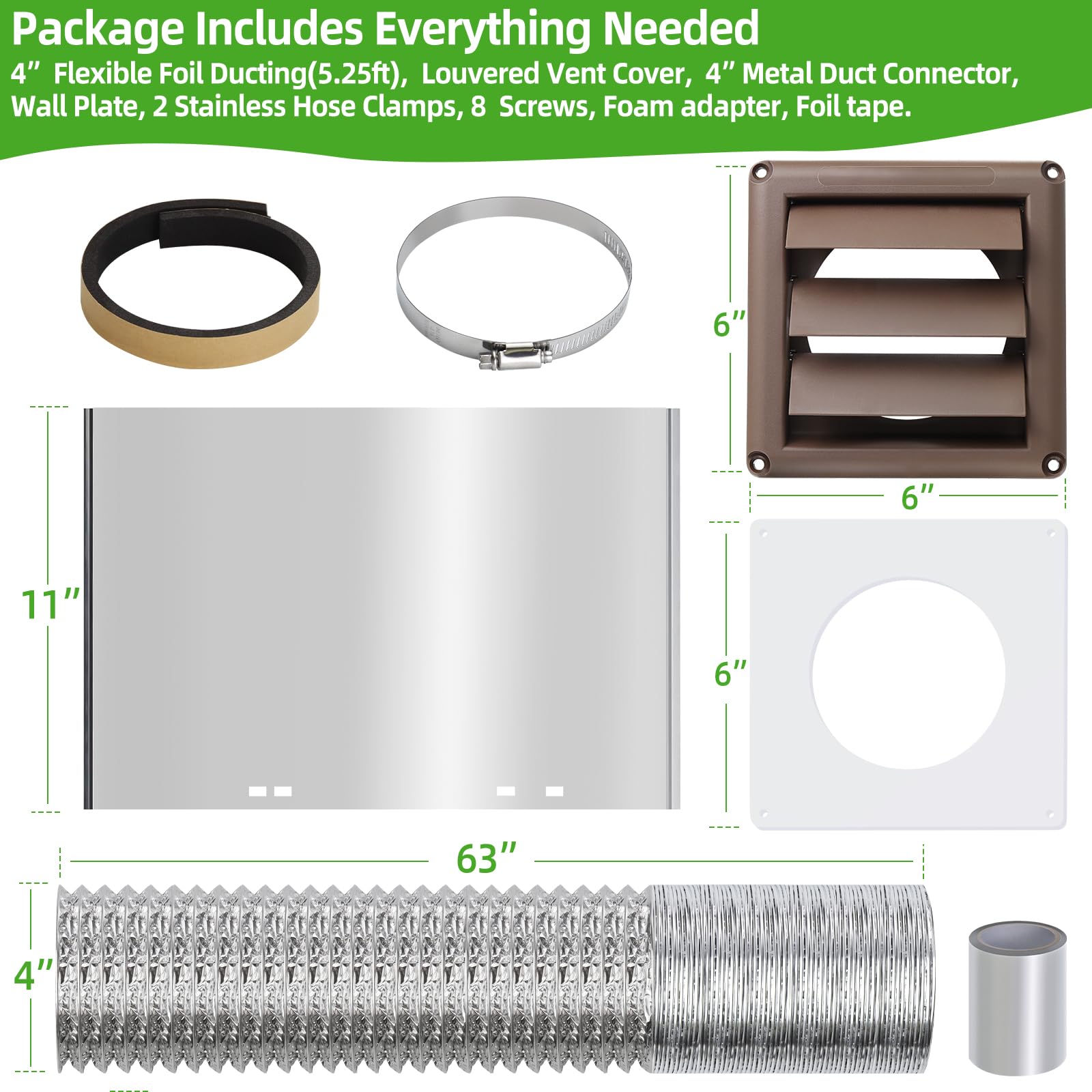 Package Includes Everything Needed

4” Flexible Foil Ducting(5.25ft), Louvered Vent Cover, 4” Metal Duct Connector, Wall Plate, 2 Stainless Hose Clamps, 8 Screws, Foam adapter, Foil tape.

6”

6”

11”

6”

63”

4”