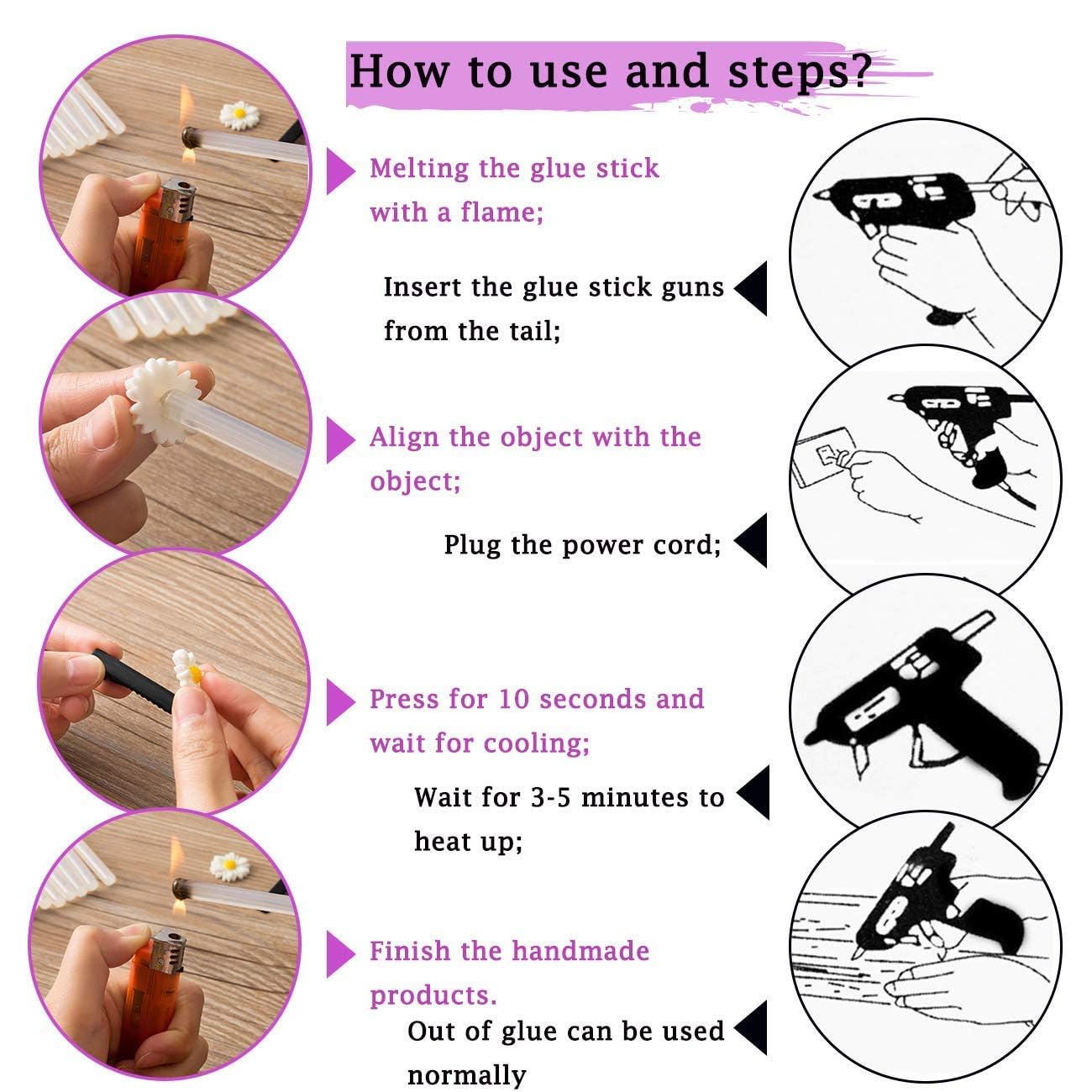 How to use and steps?

Melting the glue stick with a flame;

Insert the glue stick guns from the tail;

Align the object with the object;

Plug the power cord;

Press for 10 seconds and wait for cooling;

Wait for 3-5 minutes to heat up;

Finish the handmade products.

Out of glue can be used normally