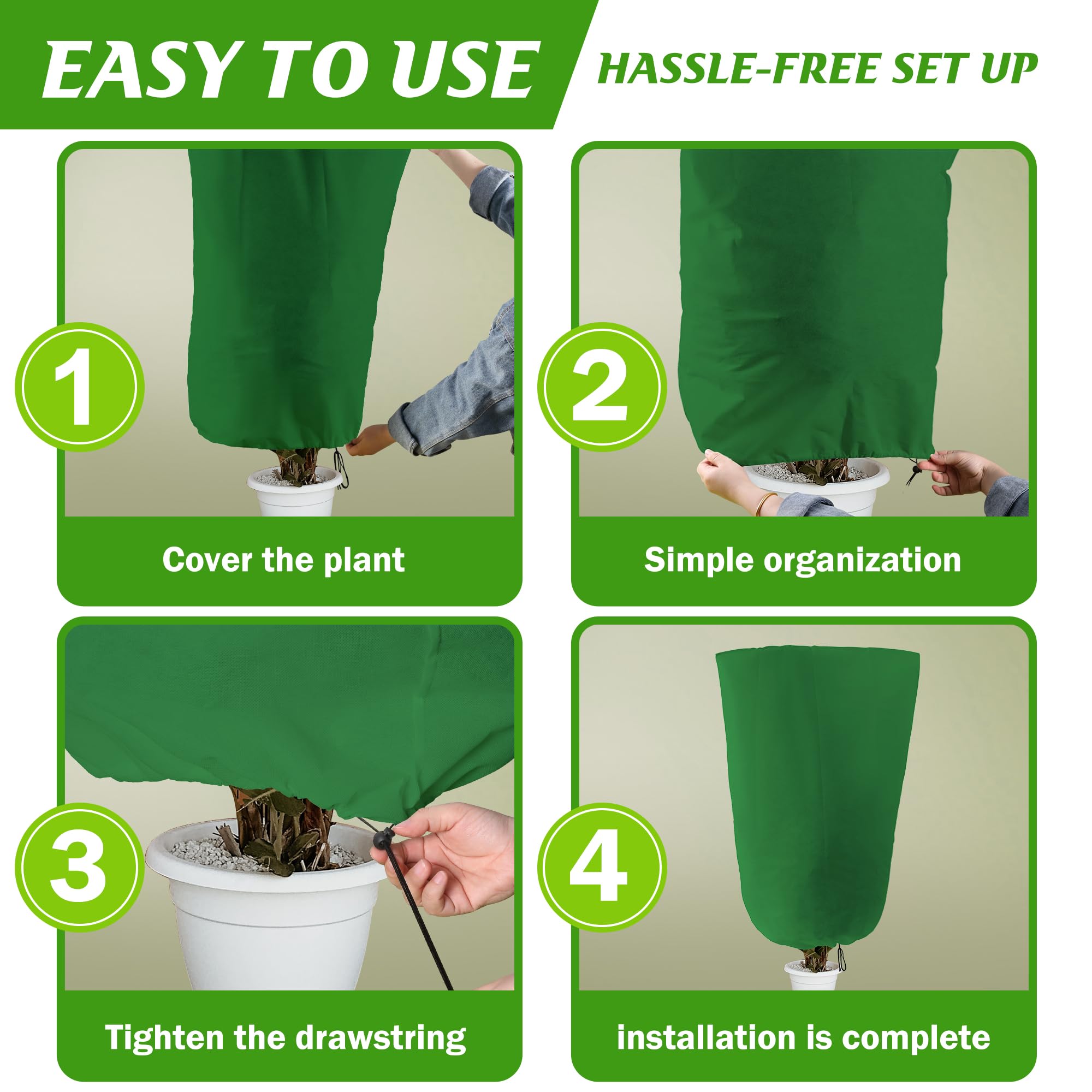 EASY TO USE HASSLE-FREE SET UP

1

Cover the plant

2

Simple organization

3

Tighten the drawstring

4

installation is complete