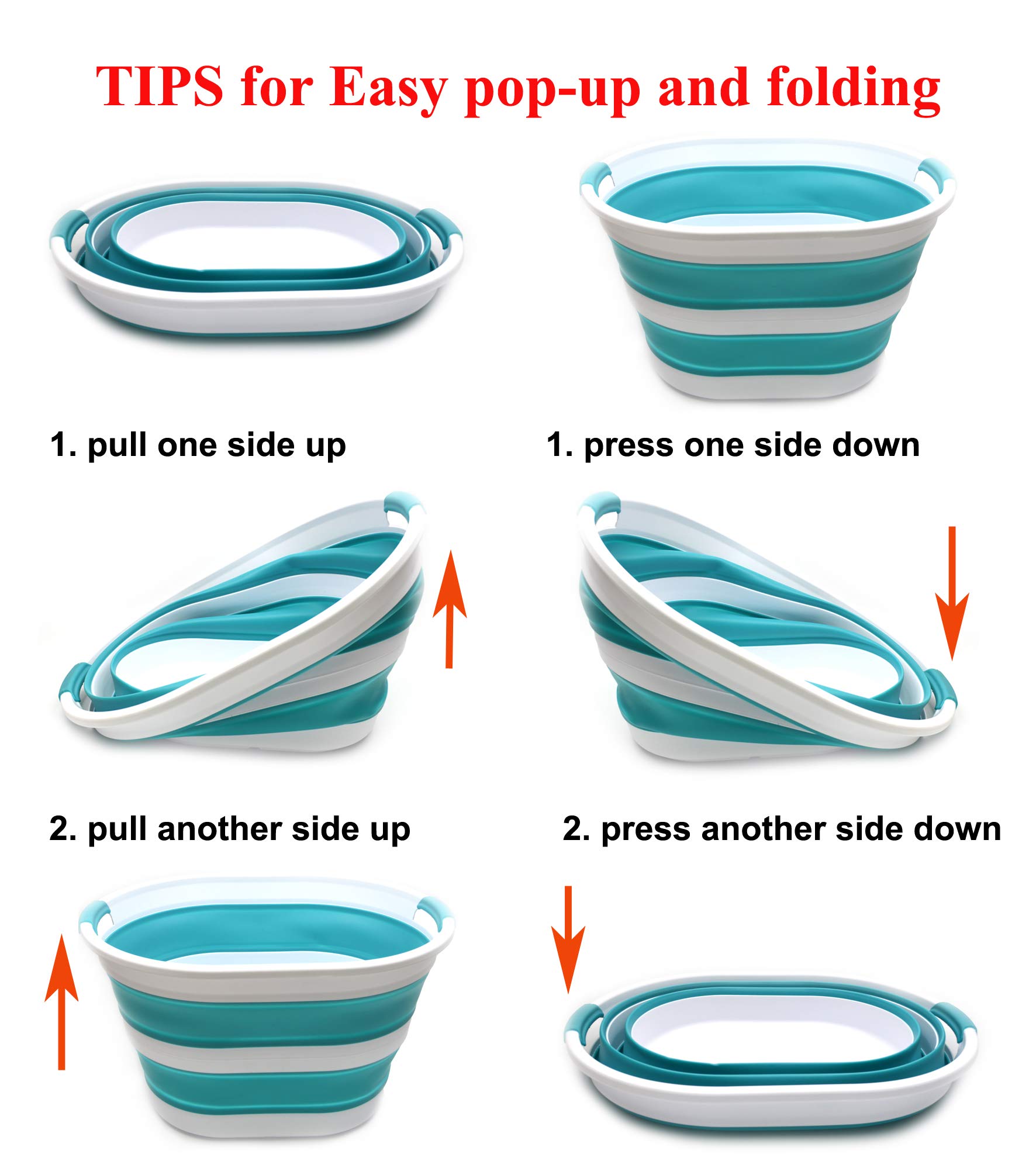 TIPS for Easy pop-up and folding

1. pull one side up

2. pull another side up

1. press one side down

2. press another side down