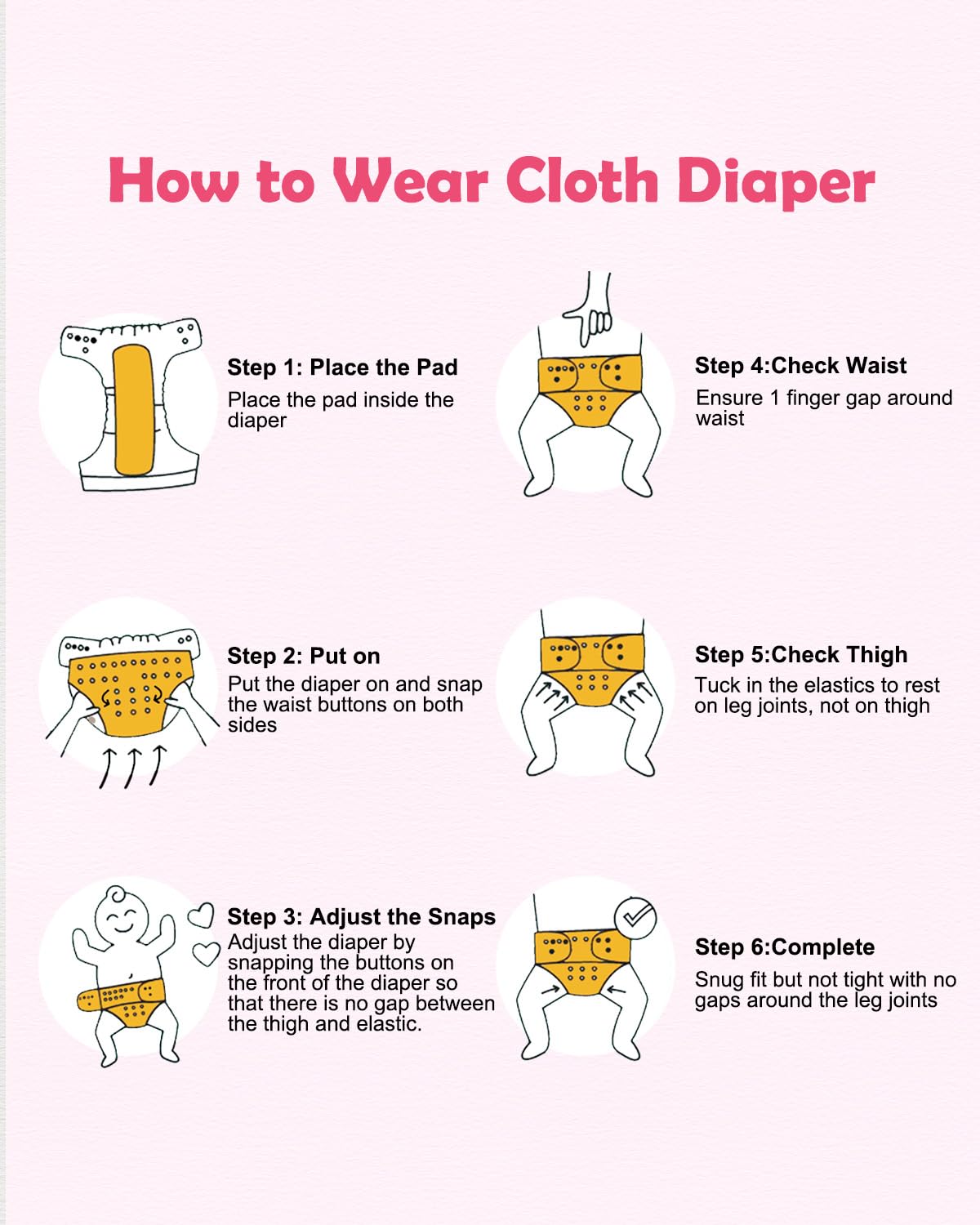 How to Wear Cloth Diaper

Step 1: Place the Pad
Place the pad inside the diaper

Step 2: Put on
Put the diaper on and snap the waist buttons on both sides

Step 3: Adjust the Snaps
Adjust the diaper by snapping the buttons on the front of the diaper so that there is no gap between the thigh and elastic.

Step 4:Check Waist
Ensure 1 finger gap around waist

Step 5:Check Thigh
Tuck in the elastics to rest on leg joints, not on thigh

Step 6:Complete
Snug fit but not tight with no gaps around the leg joints