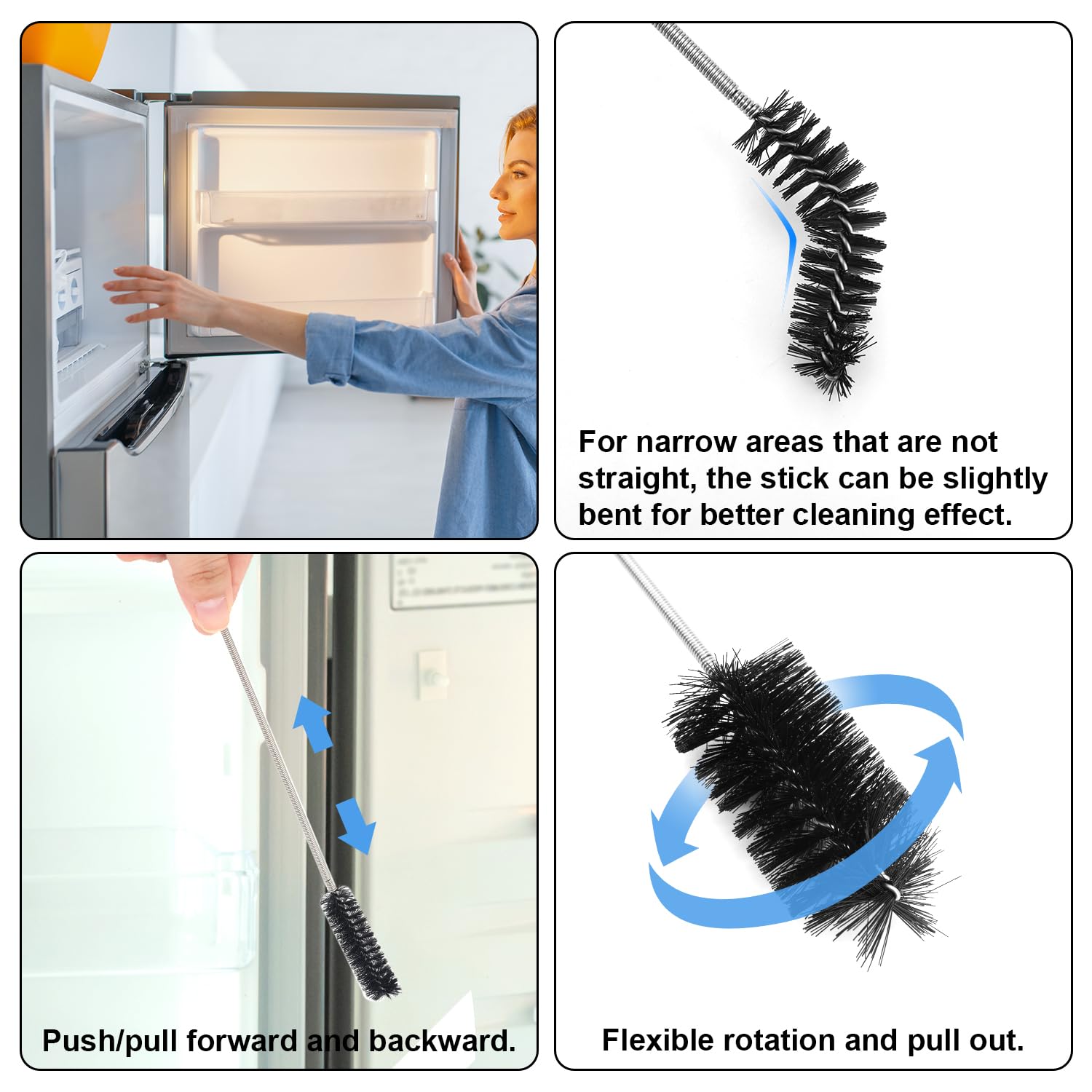 For narrow areas that are not straight, the stick can be slightly bent for better cleaning effect.

Push/pull forward and backward.

Flexible rotation and pull out.