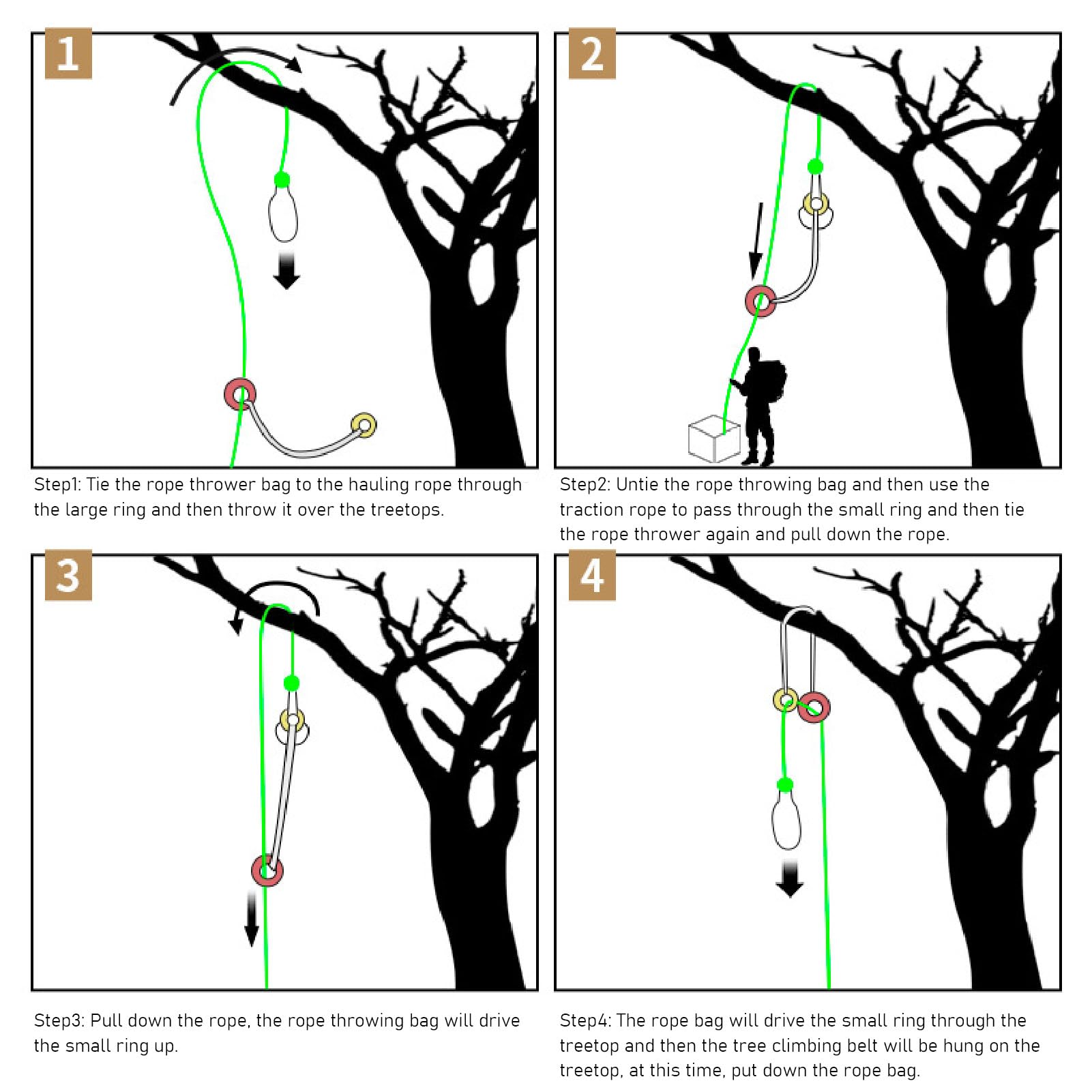 1

Step1: Tie the rope thrower bag to the hauling rope through the large ring and then throw it over the treetops.

2

Step2: Untie the rope throwing bag and then use the traction rope to pass through the small ring and then tie the rope thrower again and pull down the rope.

3

Step3: Pull down the rope, the rope throwing bag will drive the small ring up.

4

Step4: The rope bag will drive the small ring through the treetop and then the tree climbing belt will be hung on the treetop, at this time, put down the rope bag.