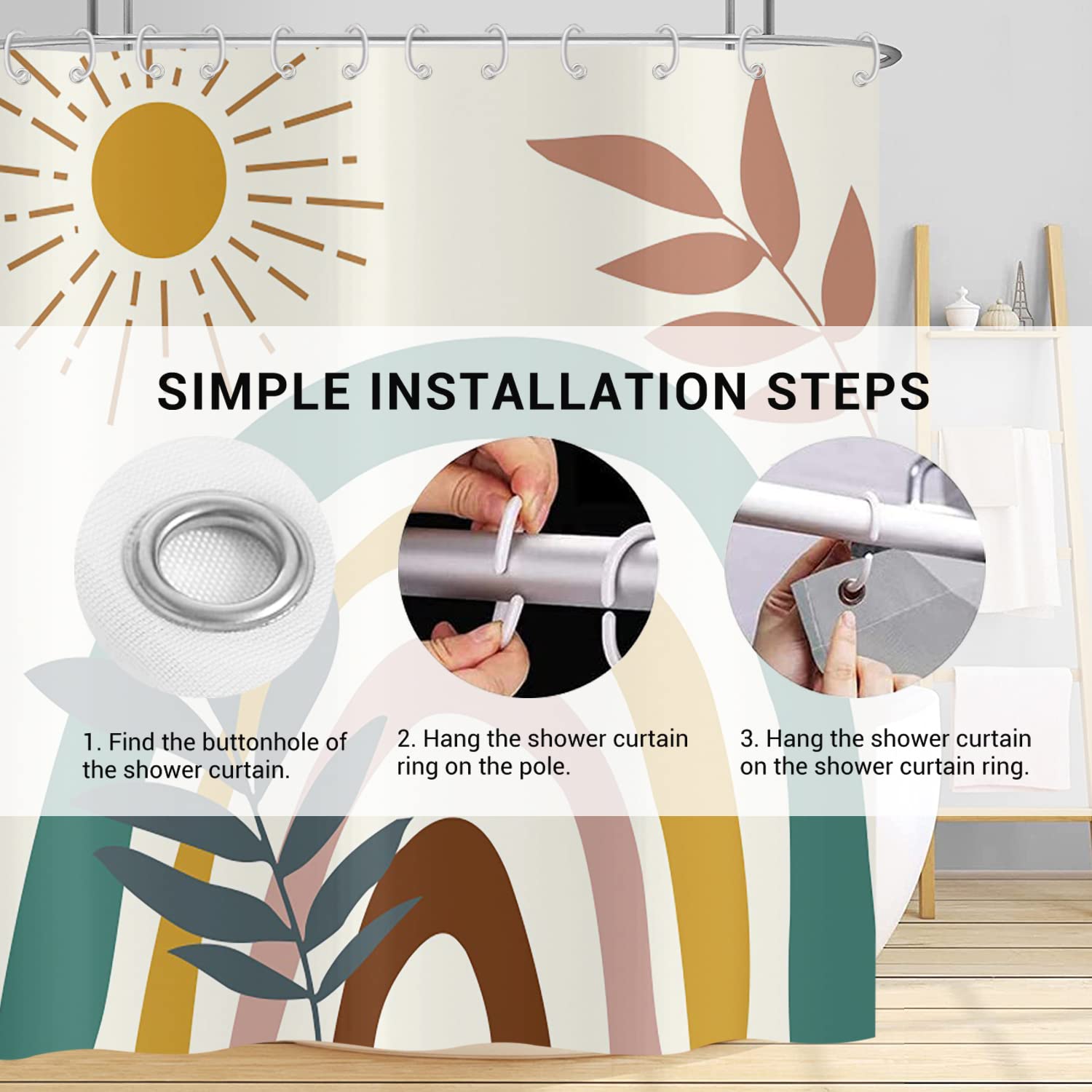 SIMPLE INSTALLATION STEPS

1. Find the buttonhole of the shower curtain.

2. Hang the shower curtain ring on the pole.

3. Hang the shower curtain on the shower curtain ring.