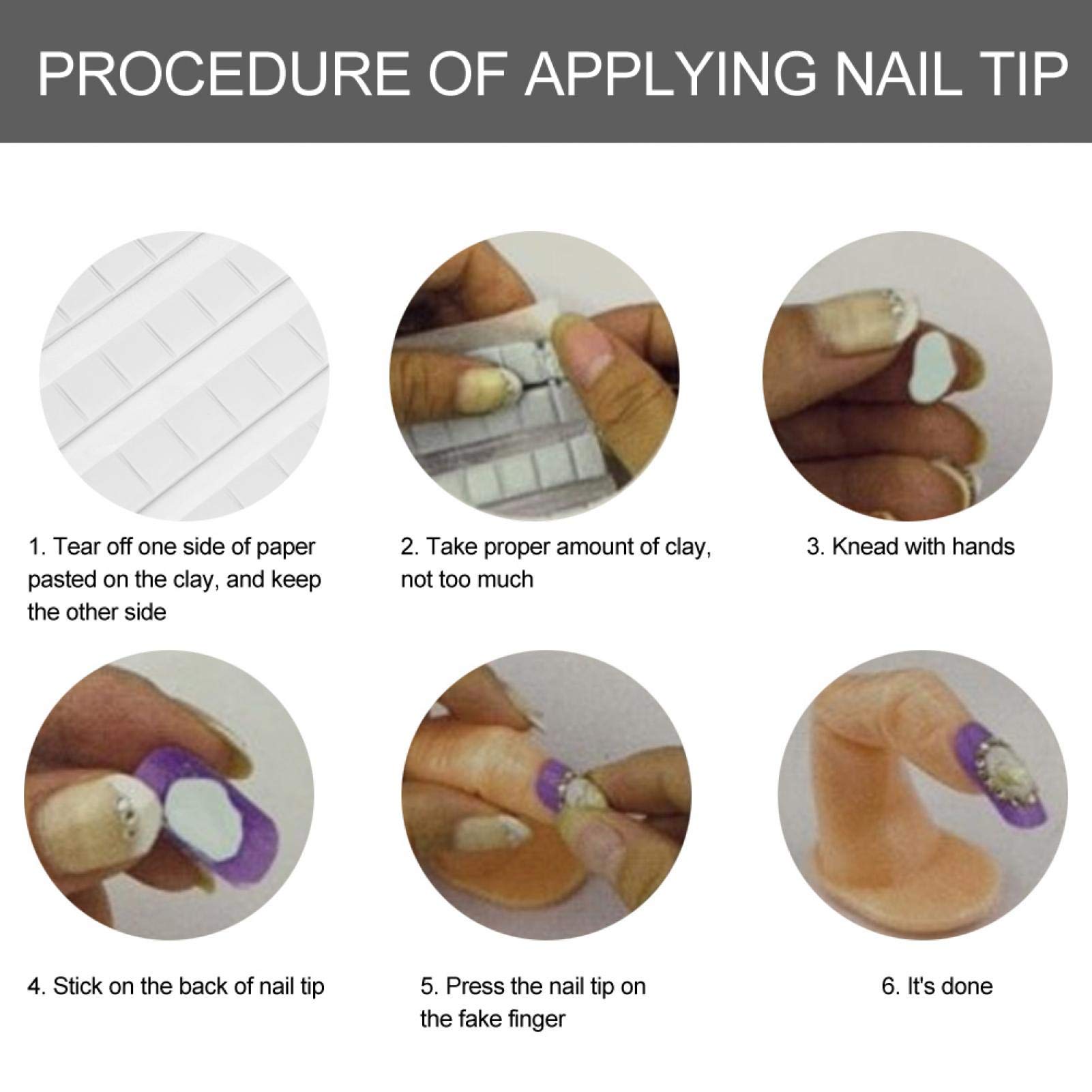 PROCEDURE OF APPLYING NAIL TIP

1. Tear off one side of paper pasted on the clay, and keep the other side

2. Take proper amount of clay, not too much

3. Knead with hands

4. Stick on the back of nail tip

5. Press the nail tip on the fake finger

6. It's done