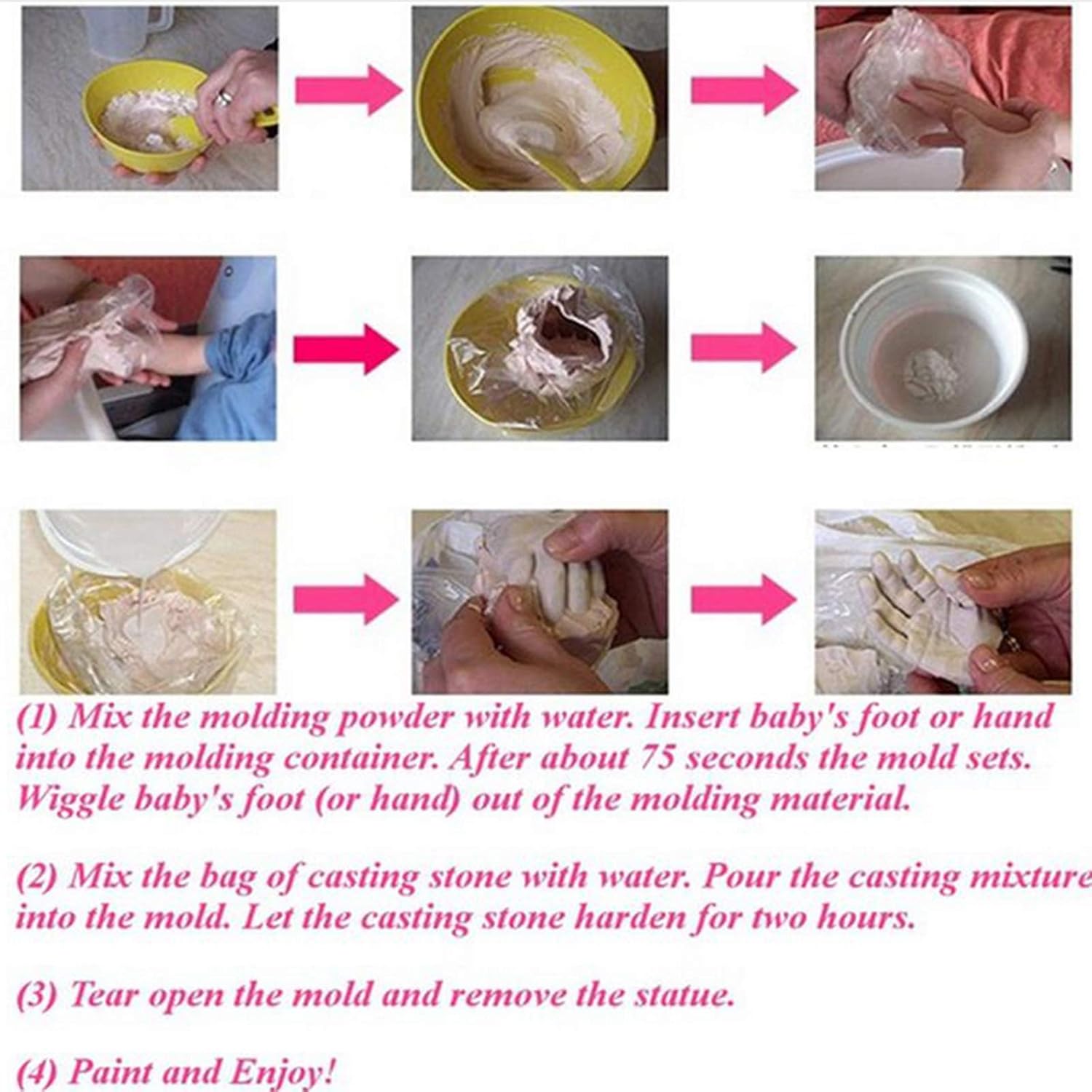 (1) Mix the molding powder with water. Insert baby's foot or hand into the molding container. After about 75 seconds the mold sets. Wiggle baby's foot (or hand) out of the molding material.

(2) Mix the bag of casting stone with water. Pour the casting mixture into the mold. Let the casting stone harden for two hours.

(3) Tear open the mold and remove the statue.

(4) Paint and Enjoy!