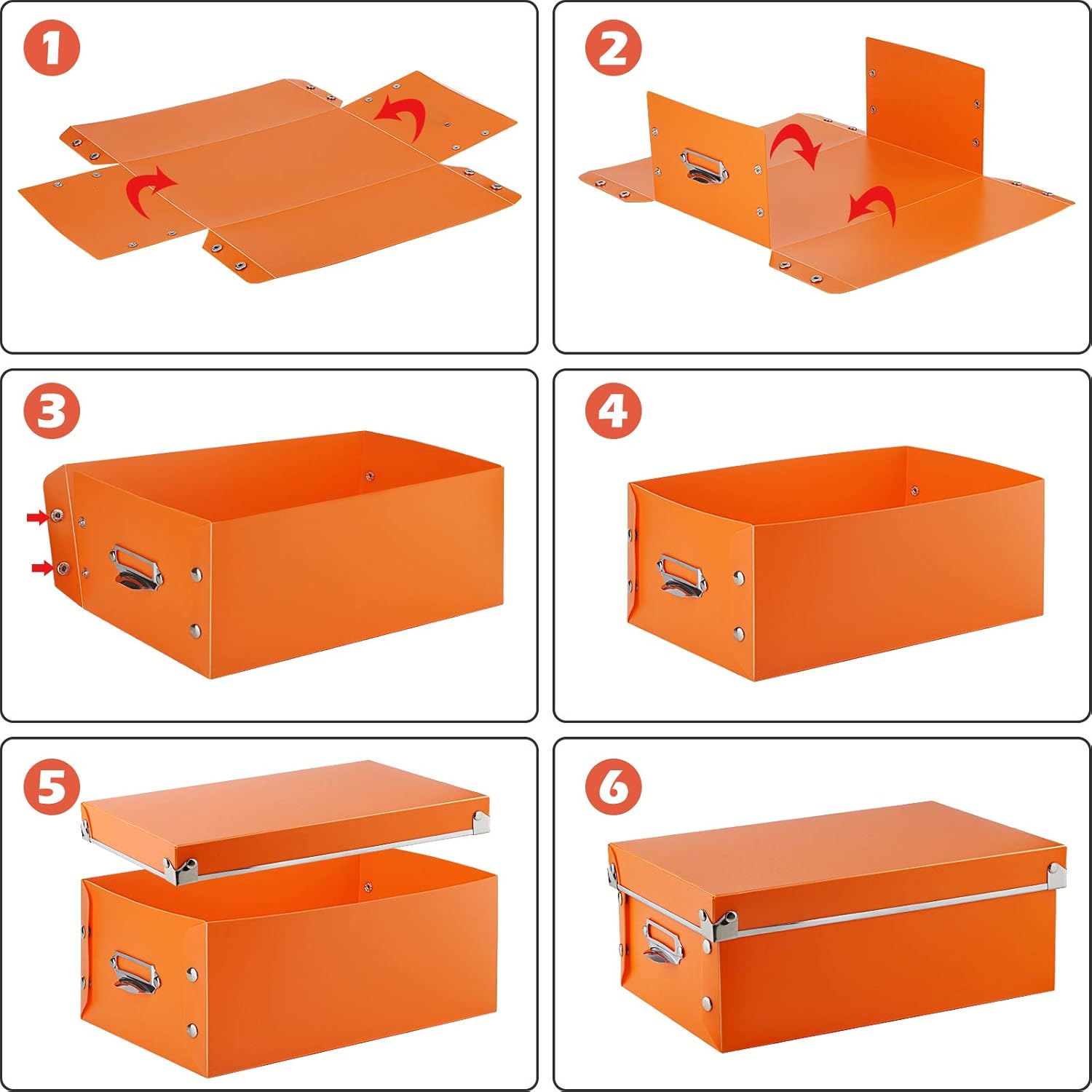 1

2

3

4

5

6