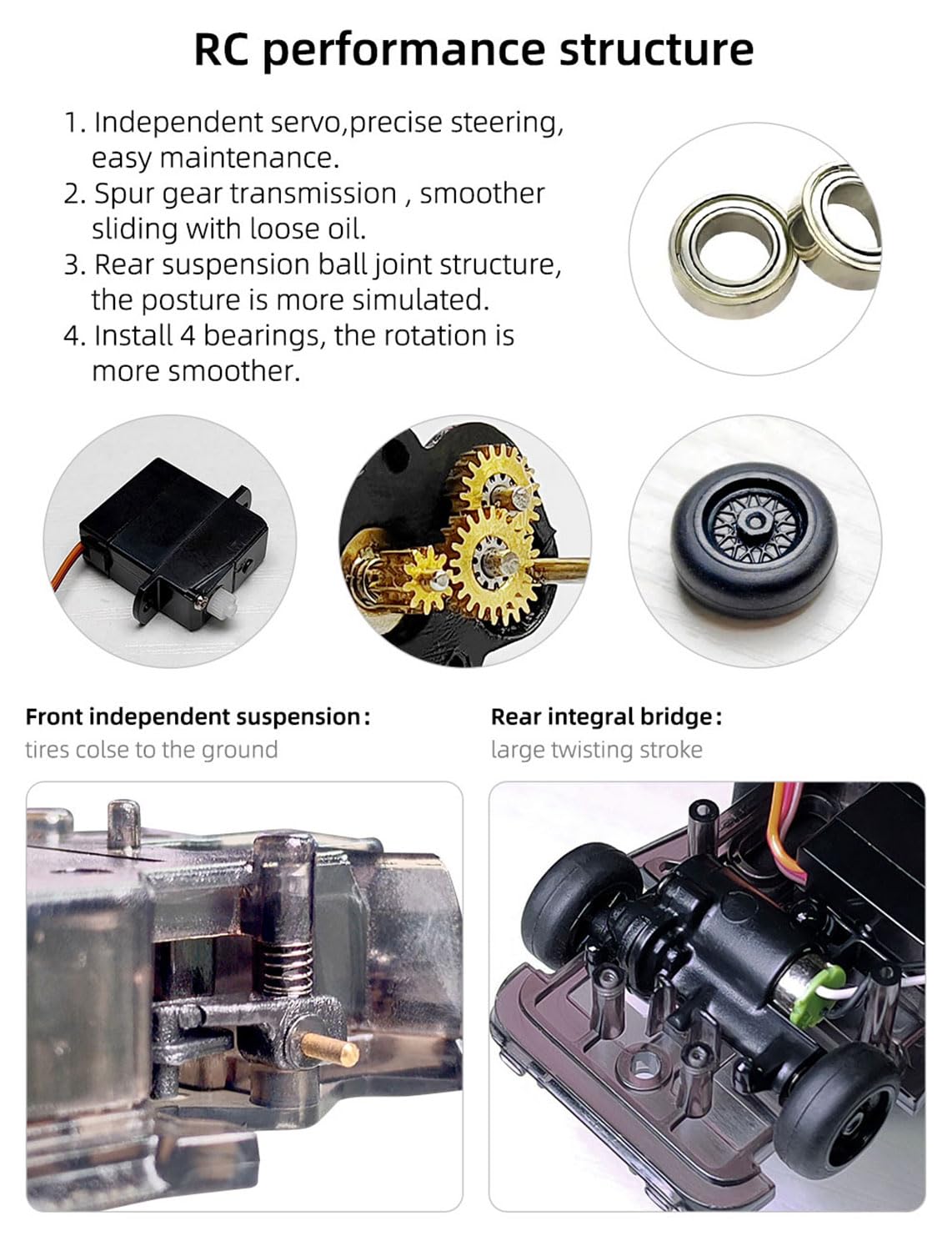 RC performance structure

1. Independent servo,precise steering, easy maintenance.
2. Spur gear transmission , smoother sliding with loose oil.
3. Rear suspension ball joint structure, the posture is more simulated.
4. Install 4 bearings, the rotation is more smoother.

Front independent suspension:
tires colse to the ground

Rear integral bridge:
large twisting stroke