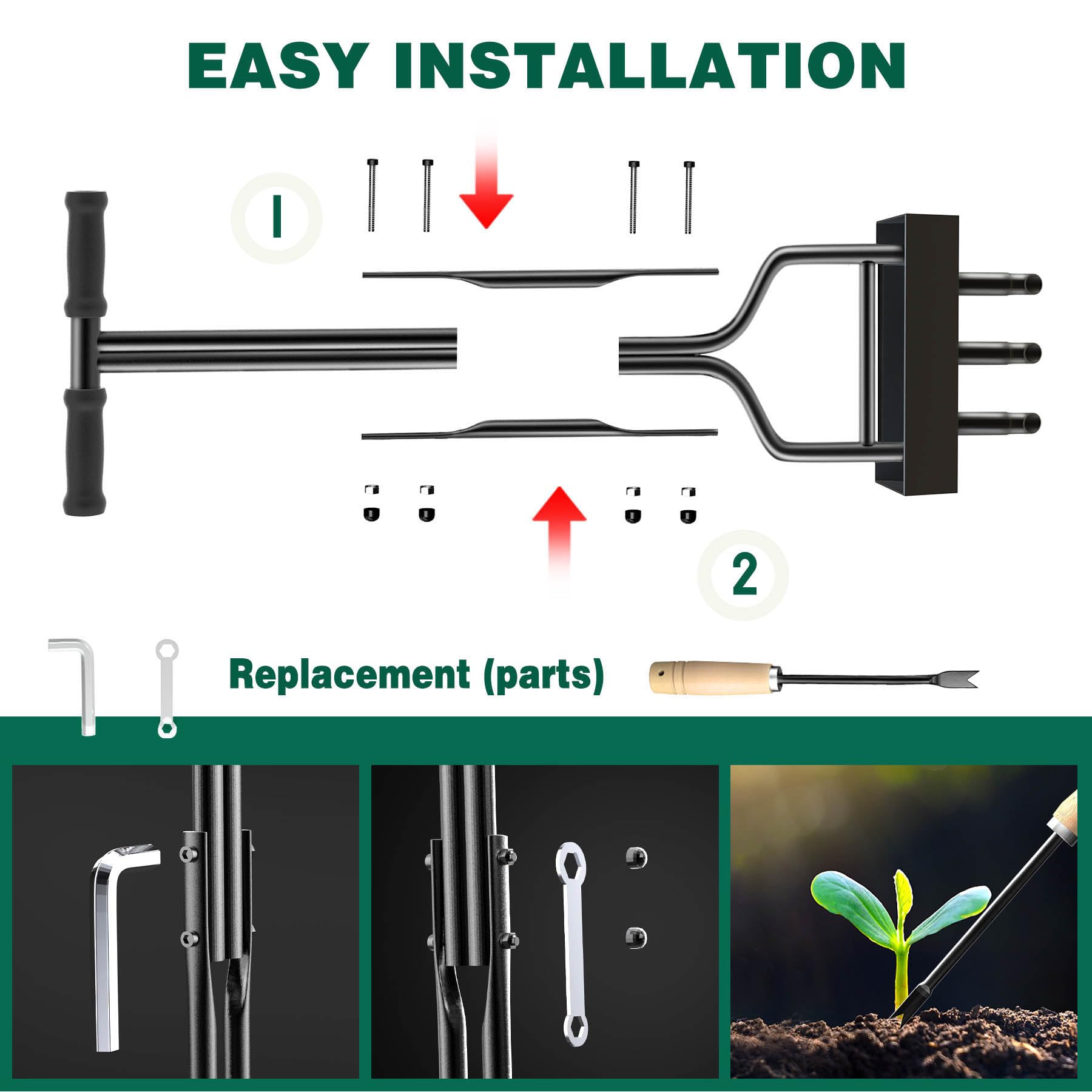 EASY INSTALLATION

1

2

Replacement (parts)