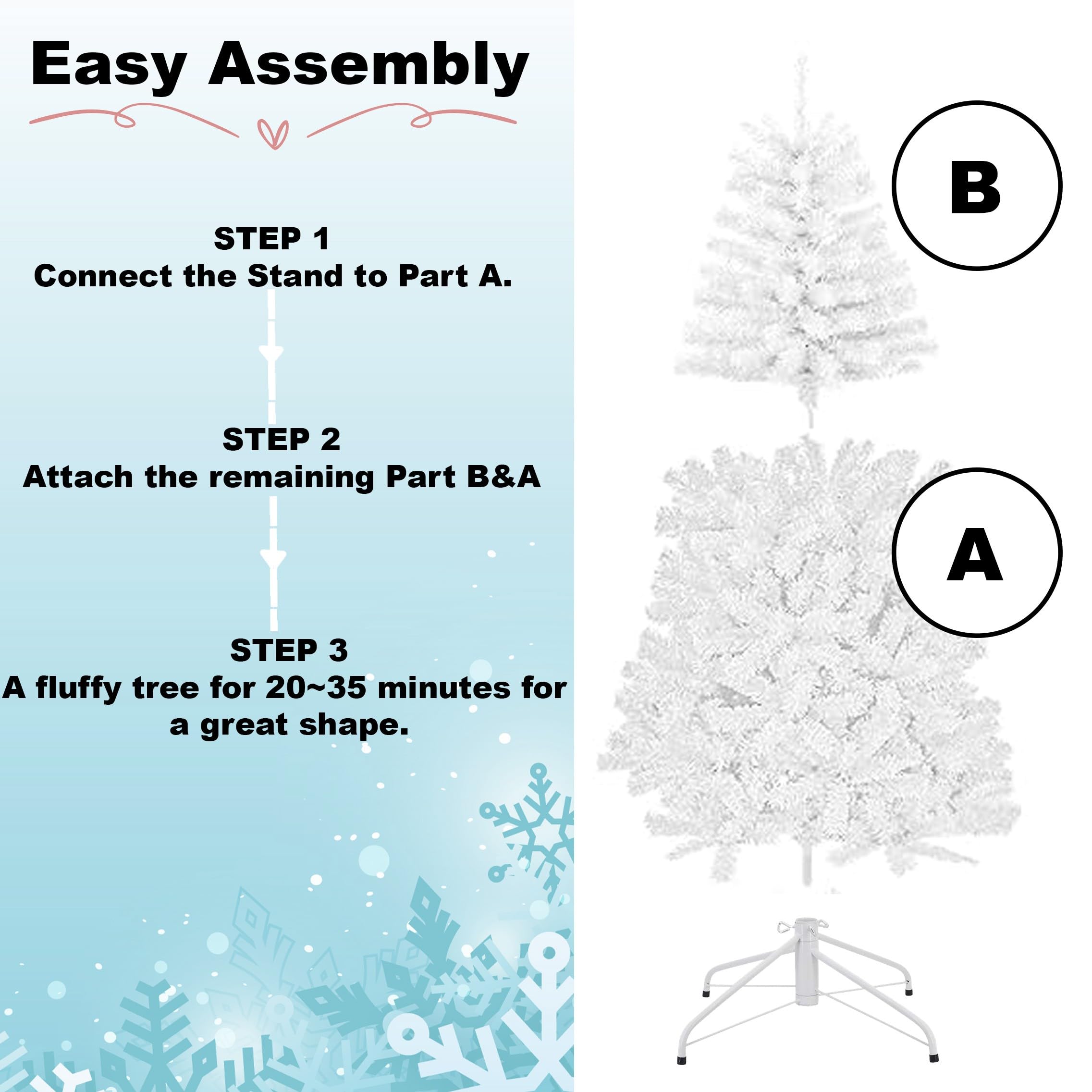 Easy Assembly

STEP 1
Connect the Stand to Part A.

STEP 2
Attach the remaining Part B&A

STEP 3
A fluffy tree for 20~35 minutes for a great shape.

B

A