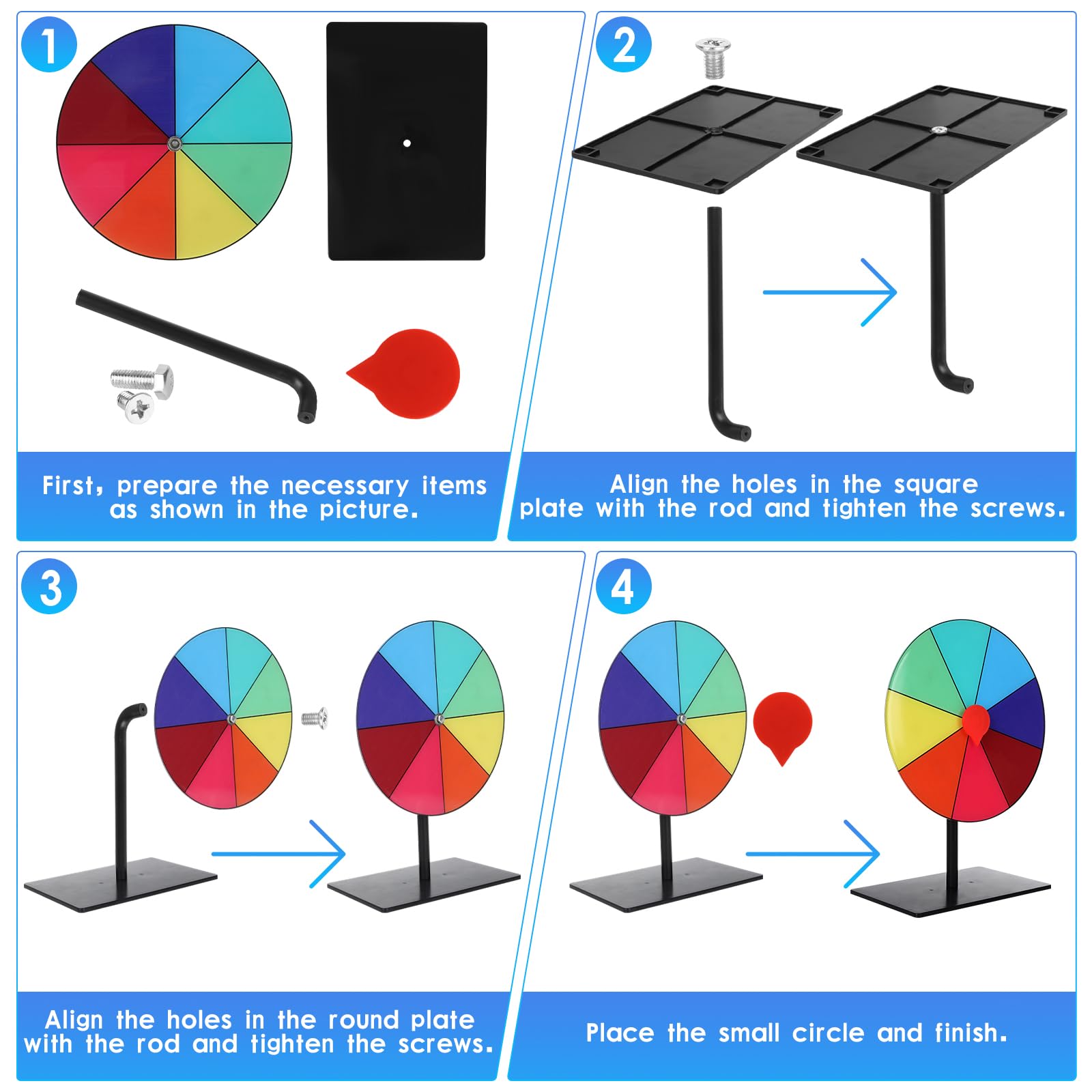 1

First, prepare the necessary items as shown in the picture.

2

Align the holes in the square plate with the rod and tighten the screws.

3

Align the holes in the round plate with the rod and tighten the screws.

4

Place the small circle and finish.