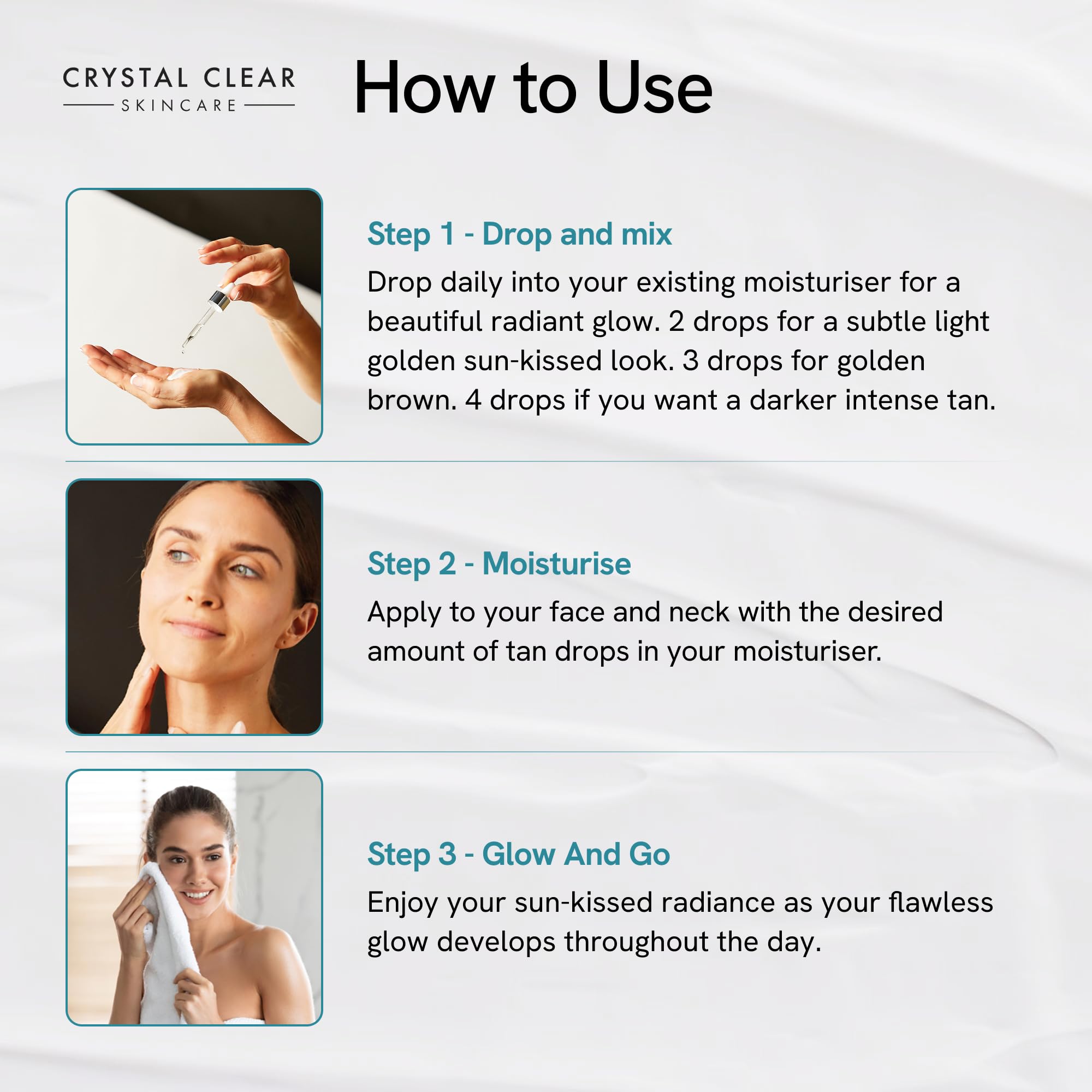 CRYSTAL CLEAR
SKINCARE

How to Use

Step 1 - Drop and mix
Drop daily into your existing moisturiser for a beautiful radiant glow. 2 drops for a subtle light golden sun-kissed look. 3 drops for golden brown. 4 drops if you want a darker intense tan.

Step 2 - Moisturise
Apply to your face and neck with the desired amount of tan drops in your moisturiser.

Step 3 - Glow And Go
Enjoy your sun-kissed radiance as your flawless glow develops throughout the day.