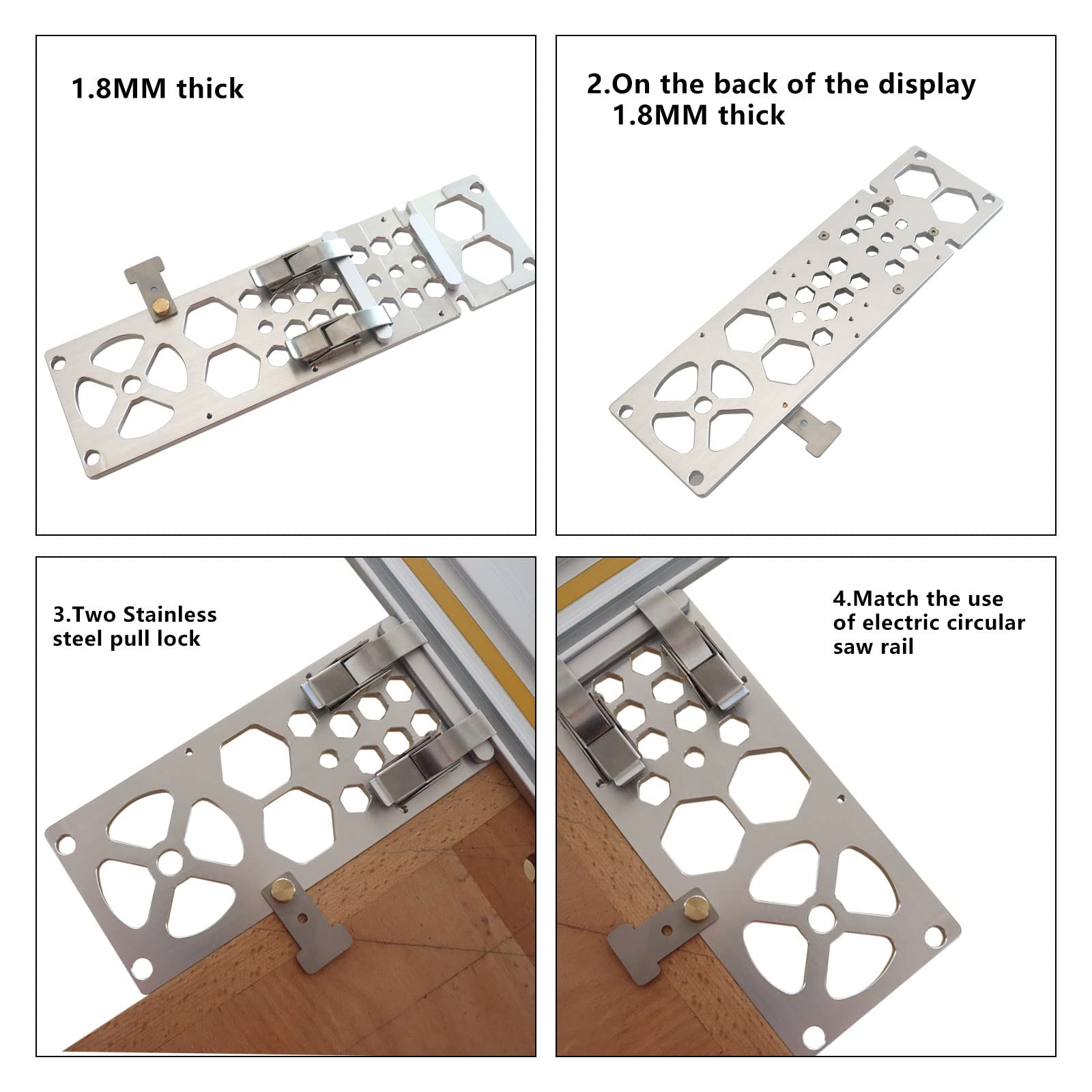 1.8MM thick

2.On the back of the display
1.8MM thick

3.Two Stainless steel pull lock

4.Match the use of electric circular saw rail