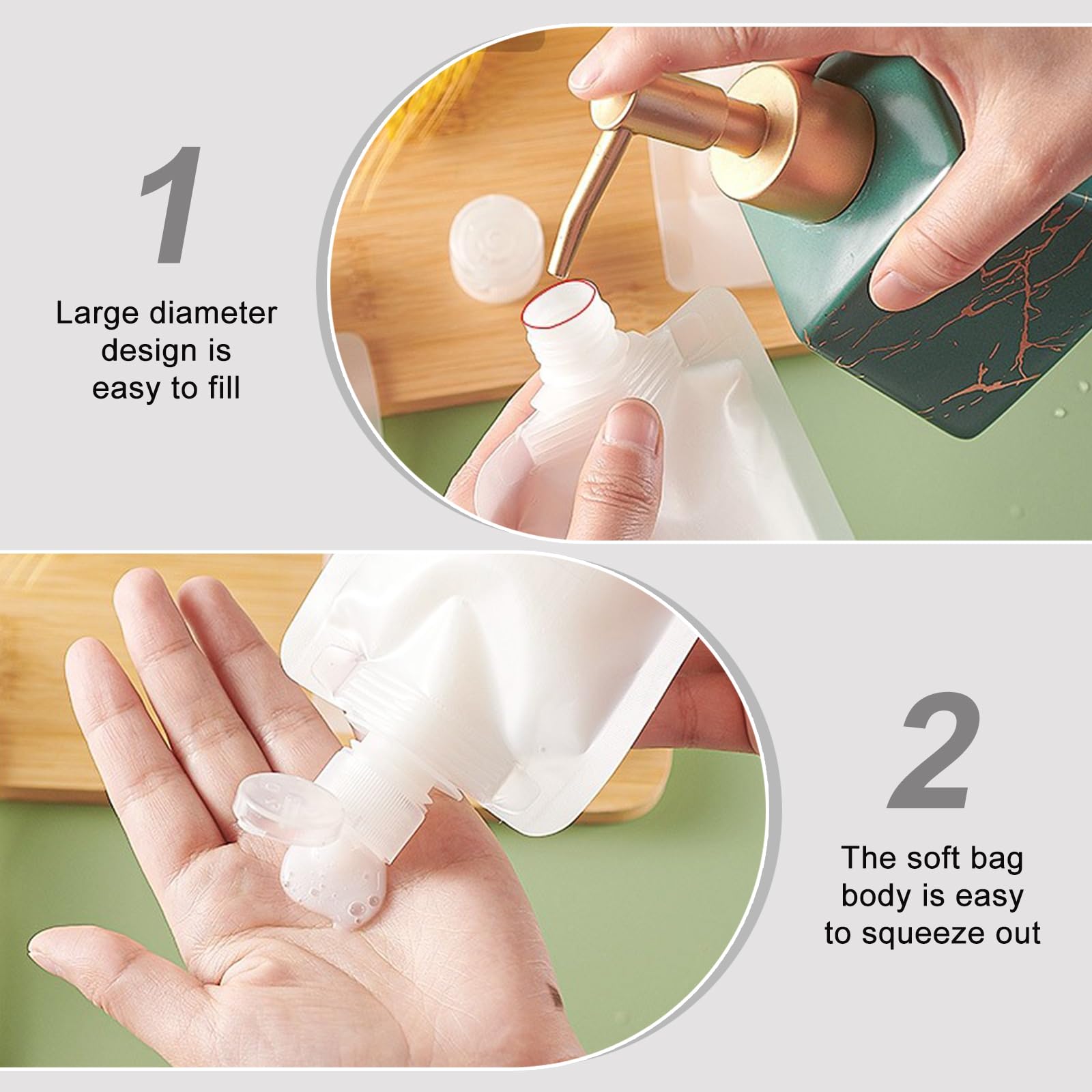 1

Large diameter design is easy to fill

2

The soft bag body is easy to squeeze out