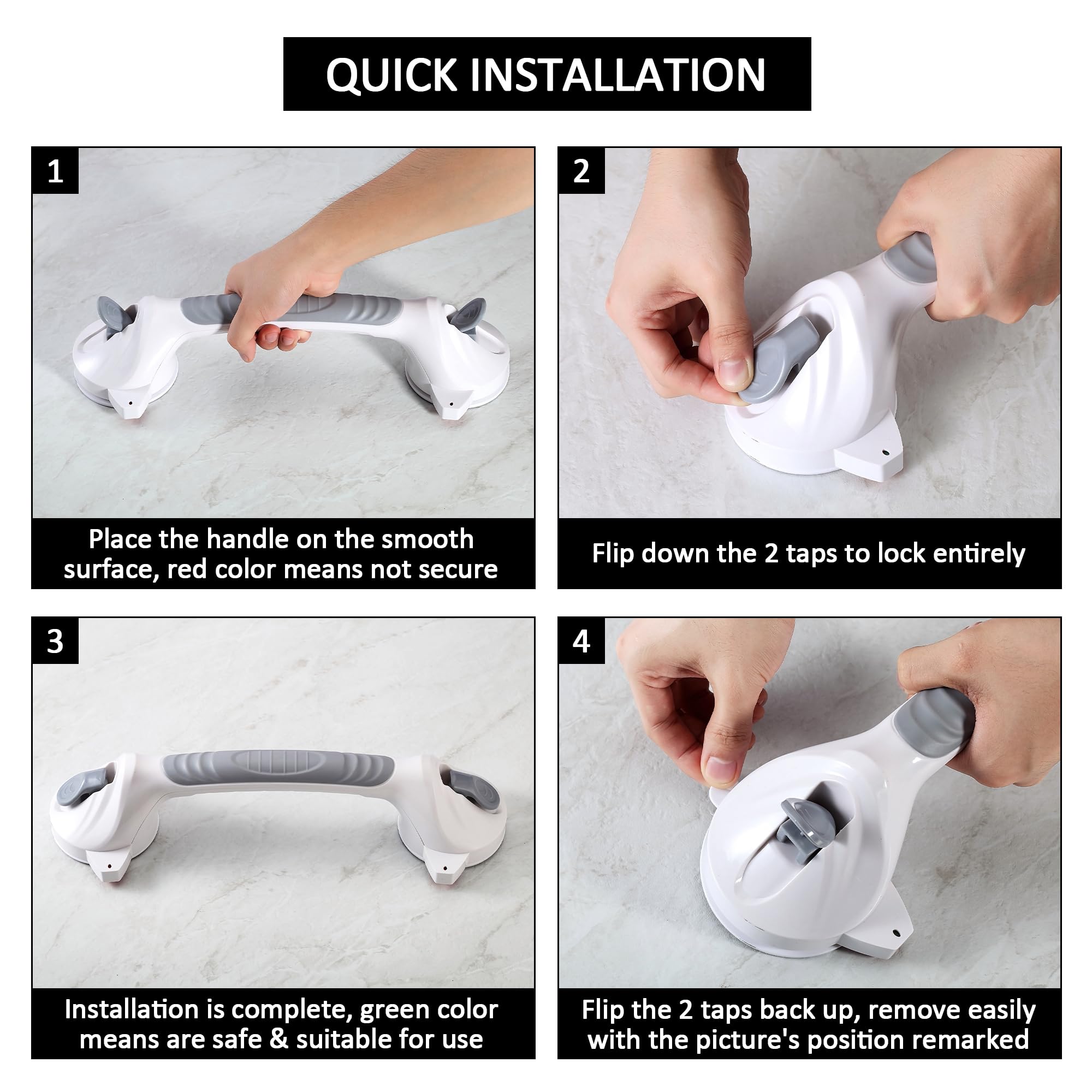 QUICK INSTALLATION

1

Place the handle on the smooth surface, red color means not secure

2

Flip down the 2 taps to lock entirely

3

Installation is complete, green color means are safe & suitable for use

4

Flip the 2 taps back up, remove easily with the picture's position remarked