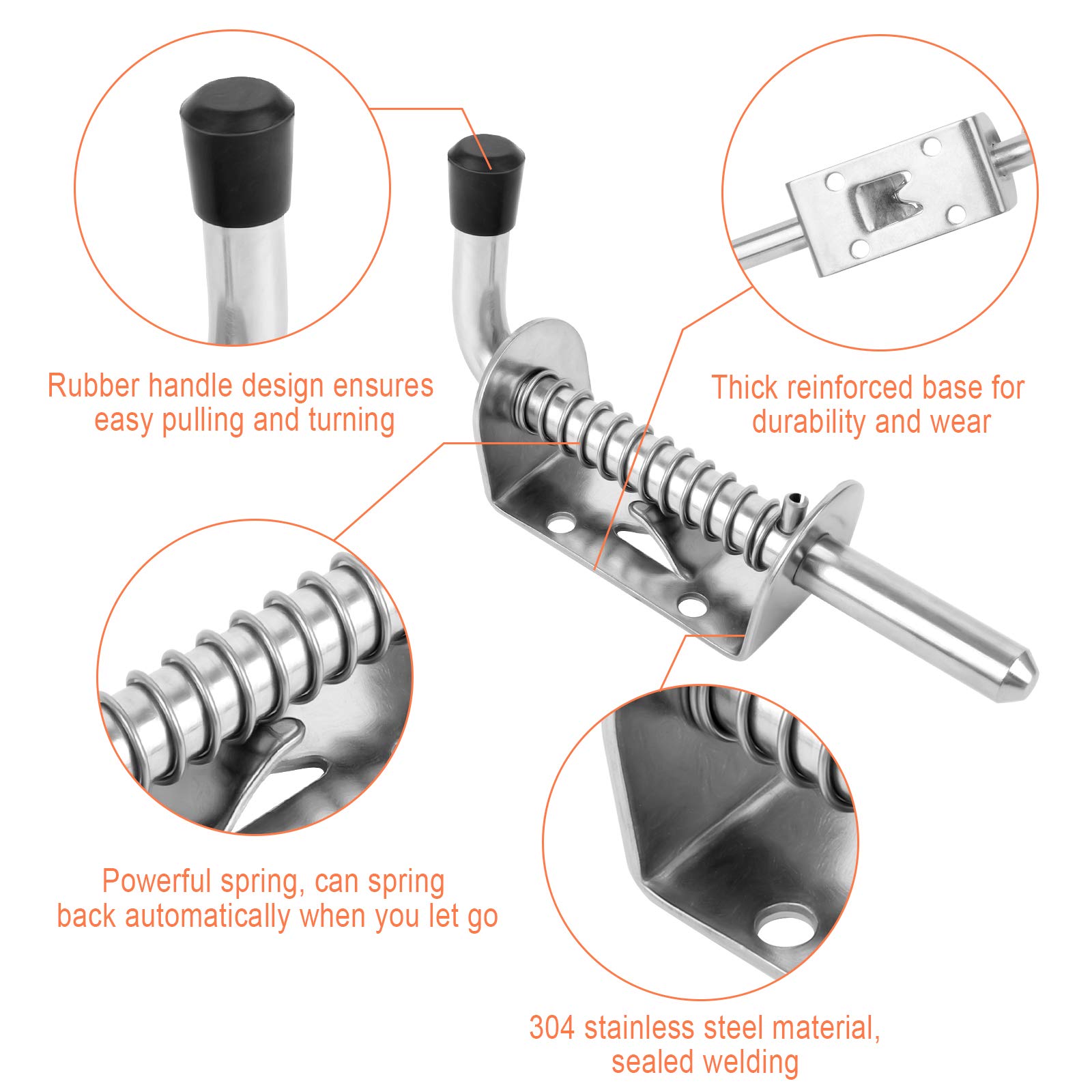 Rubber handle design ensures easy pulling and turning

Thick reinforced base for durability and wear

Powerful spring, can spring back automatically when you let go

304 stainless steel material, sealed welding