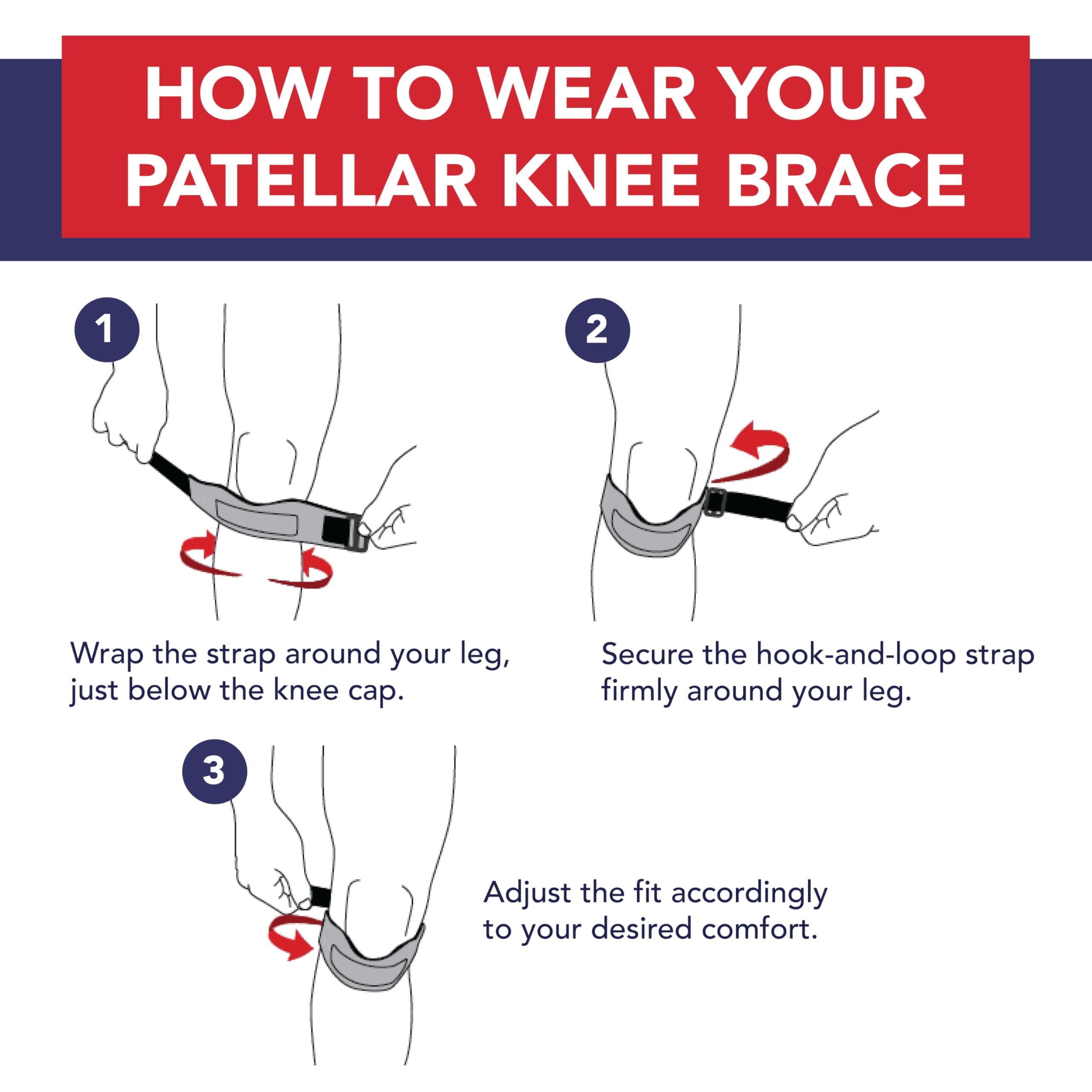 HOW TO WEAR YOUR PATELLAR KNEE BRACE

1

Wrap the strap around your leg, just below the knee cap.

2

Secure the hook-and-loop strap firmly around your leg.

3

Adjust the fit accordingly to your desired comfort.