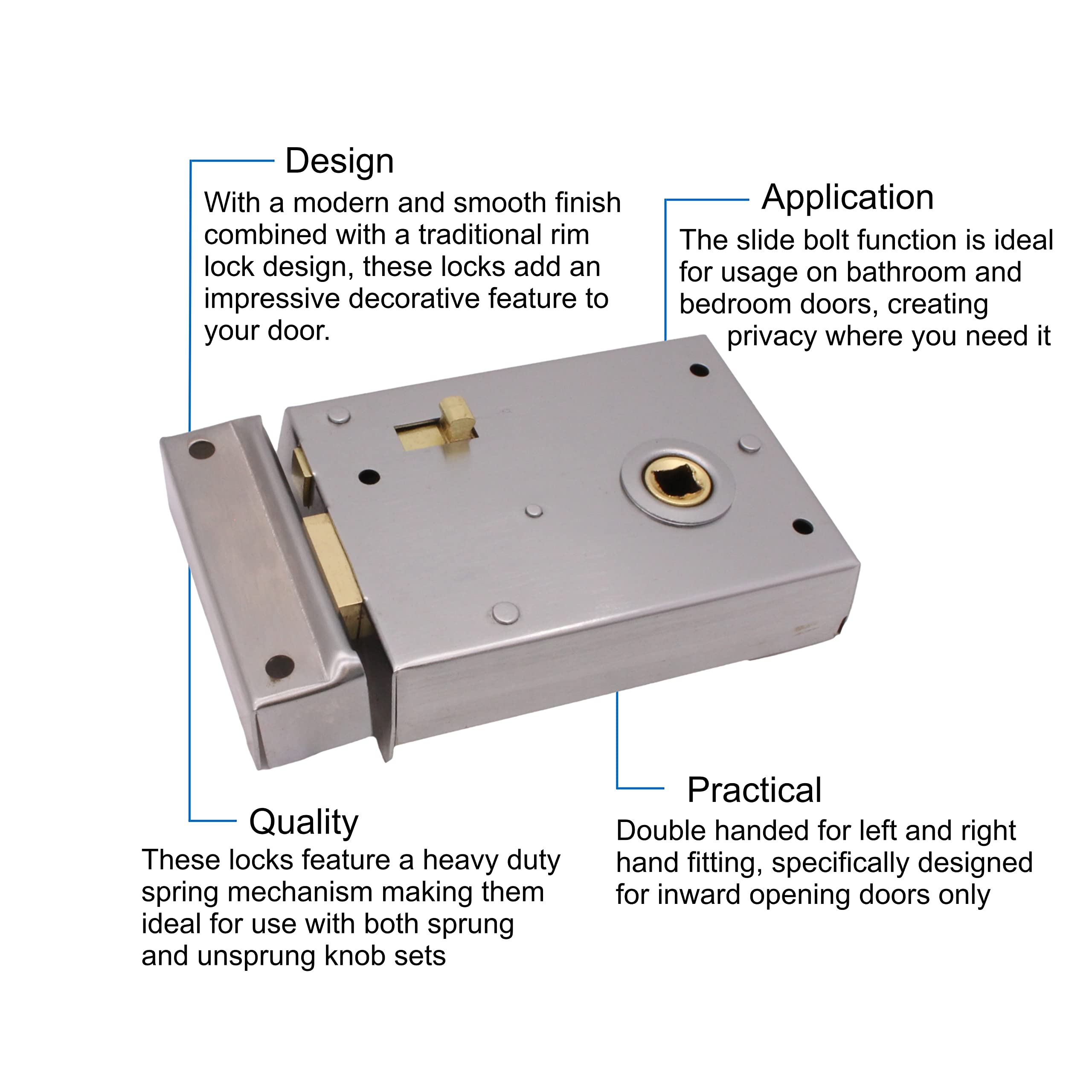 Design

With a modern and smooth finish combined with a traditional rim lock design, these locks add an impressive decorative feature to your door.

Application

The slide bolt function is ideal for usage on bathroom and bedroom doors, creating privacy where you need it

Quality

These locks feature a heavy duty spring mechanism making them ideal for use with both sprung and unsprung knob sets

Practical

Double handed for left and right hand fitting, specifically designed for inward opening doors only